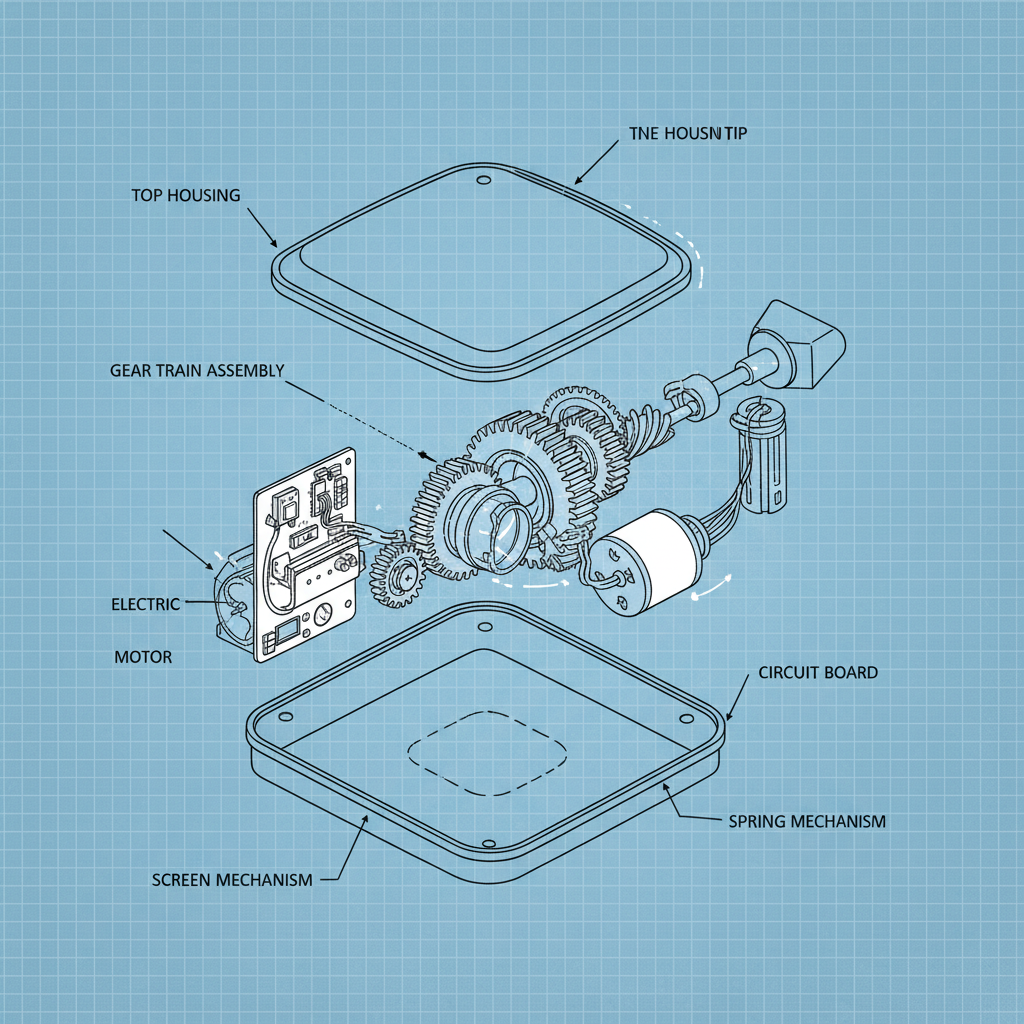 TNE HOUSN TIP

TOP HOUSING

GEAR TRAIN ASSEMBLY

ELECTRIC

MOTOR

CIRCUIT BOARD

SPRING MECHANISM

SCREEN MECHANISM