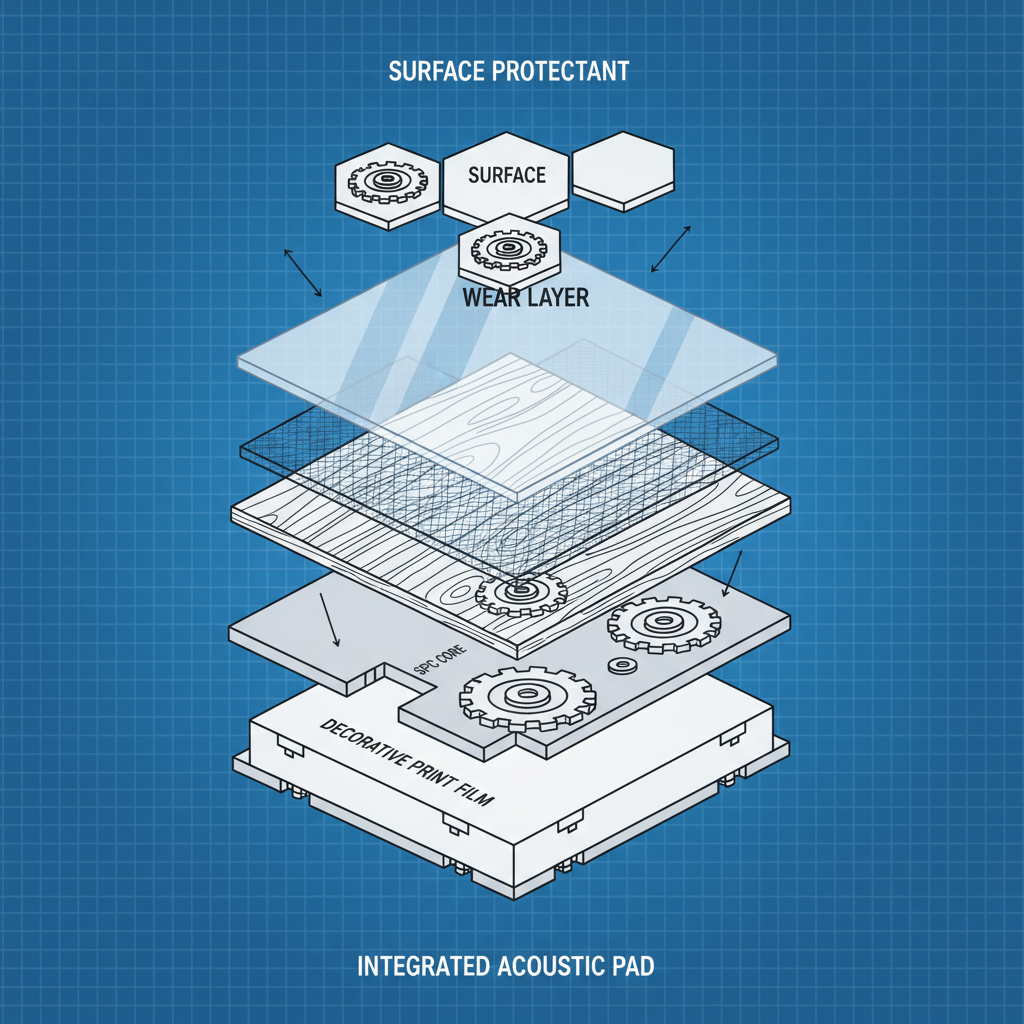 SURFACE PROTECTANT

SURFACE

WEAR LAYER

SPC CORE

DECORATIVE PRINT FILM

INTEGRATED ACOUSTIC PAD