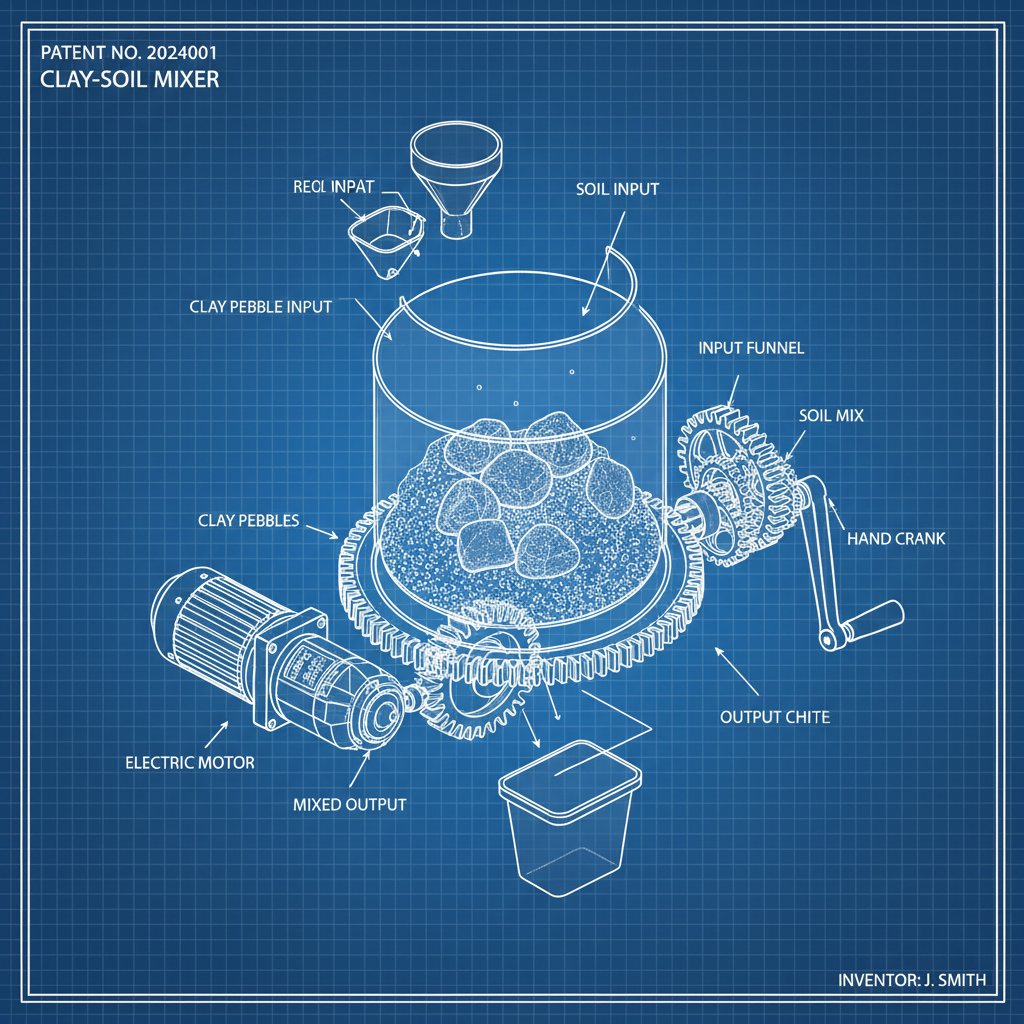 PATENT NO. 2024001
CLAY-SOIL MIXER

RECL INPAT

SOIL INPUT

CLAY PEBBLE INPUT

INPUT FUNNEL

SOIL MIX

CLAY PEBBLES

HAND CRANK

OUTPUT CHITE

ELECTRIC MOTOR

MIXED OUTPUT

INVENTOR: J. SMITH