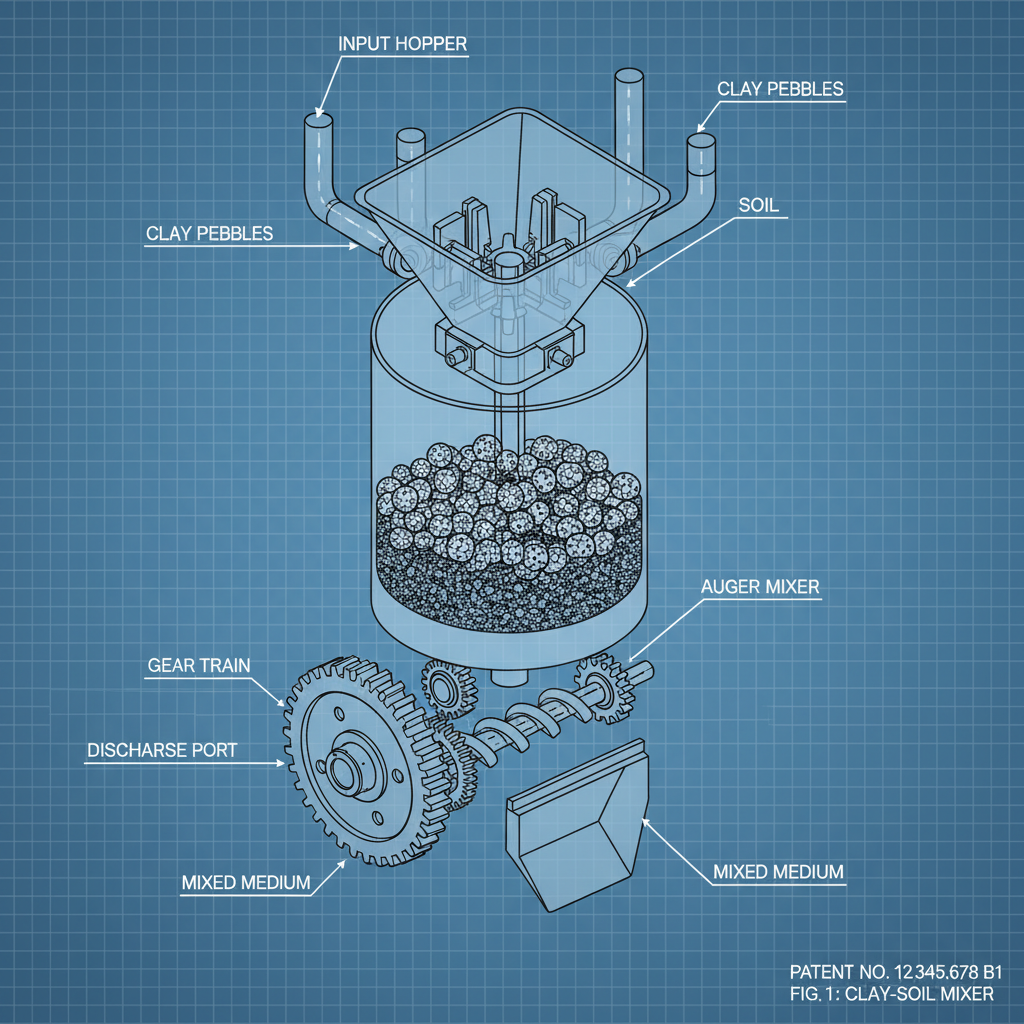 INPUT HOPPER
CLAY PEBBLES
CLAY PEBBLES
SOIL
AUGER MIXER
GEAR TRAIN
DISCHARSE PORT
MIXED MEDIUM
MIXED MEDIUM
PATENT NO. 12.345.678 B1
FIG. 1: CLAY-SOIL MIXER