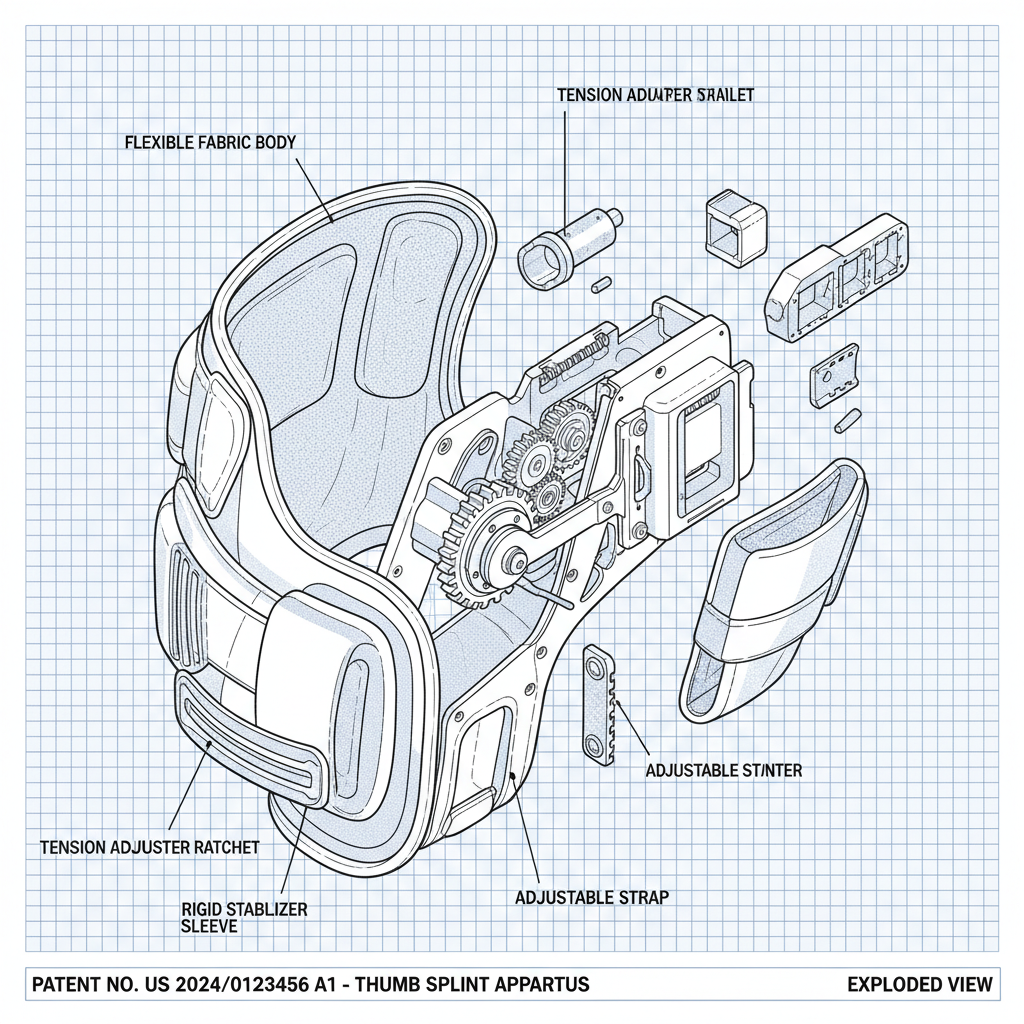 TENSION ADUAPER SRAILET

FLEXIBLE FABRIC BODY

ADJUSTABLE STINTER

TENSION ADJUSTER RATCHET

RIGID STABLIZER SLEEVE

ADJUSTABLE STRAP

PATENT NO. US 2024/0123456 A1 - THUMB SPLINT APPARTUS

EXPLODED VIEW