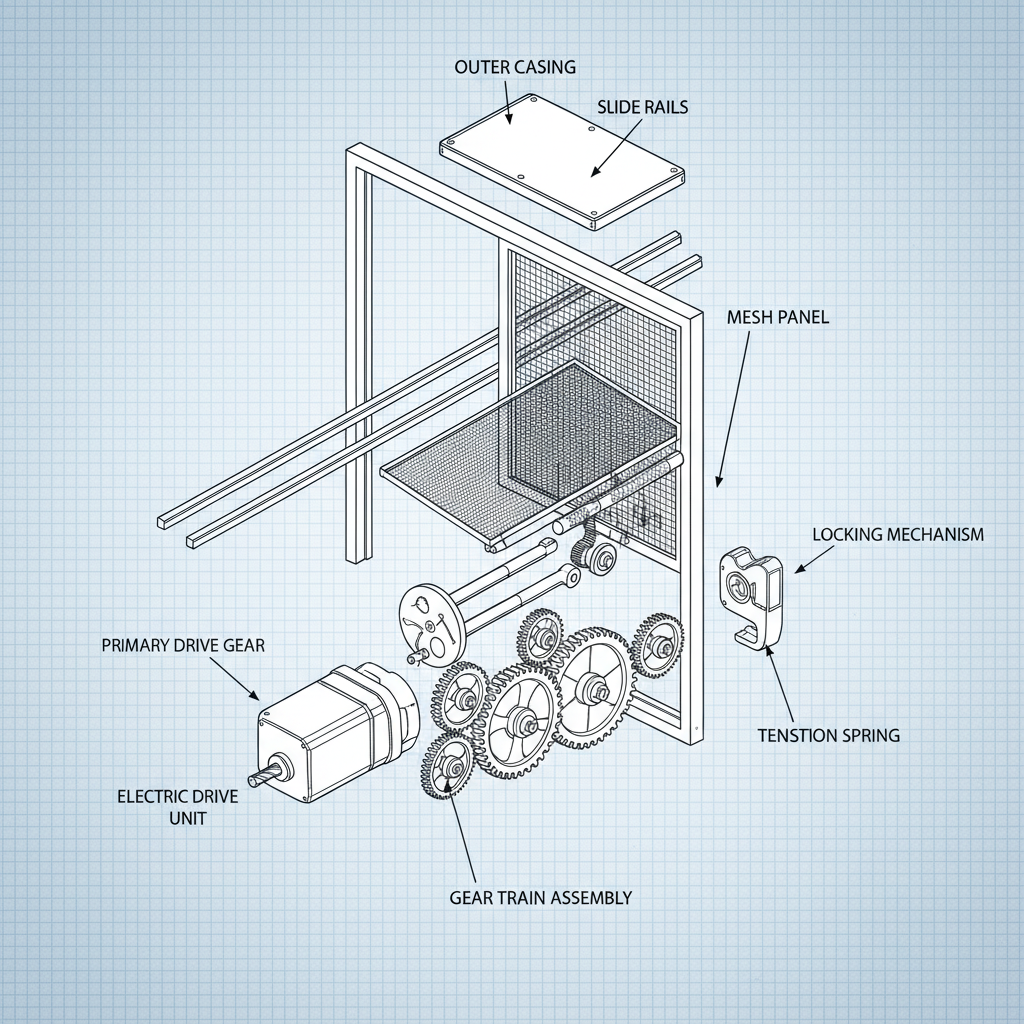 OUTER CASING

SLIDE RAILS

MESH PANEL

LOCKING MECHANISM

PRIMARY DRIVE GEAR

TENSTION SPRING

ELECTRIC DRIVE UNIT

GEAR TRAIN ASSEMBLY