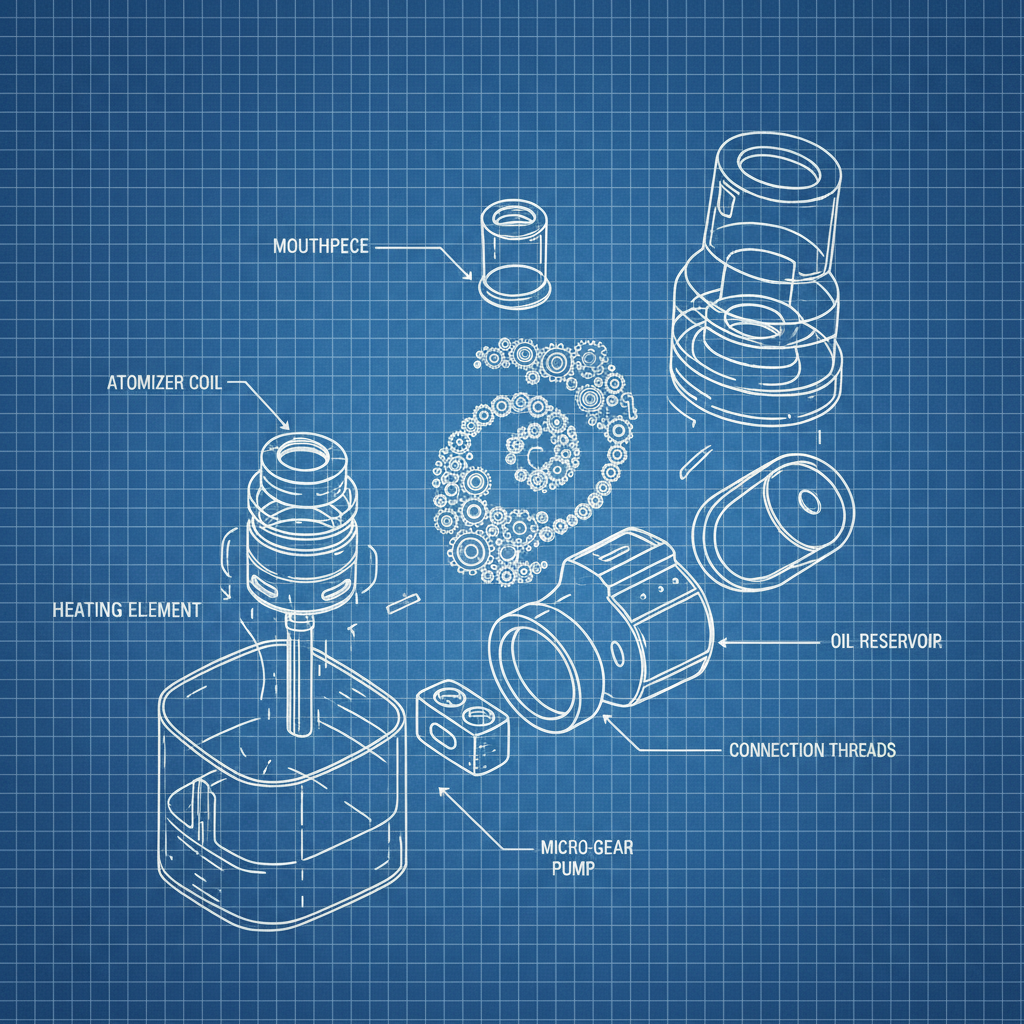 MOUTHPECE

ATOMIZER COIL

HEATING ELEMENT

OIL RESERVOIR

CONNECTION THREADS

MICRO-GEAR PUMP