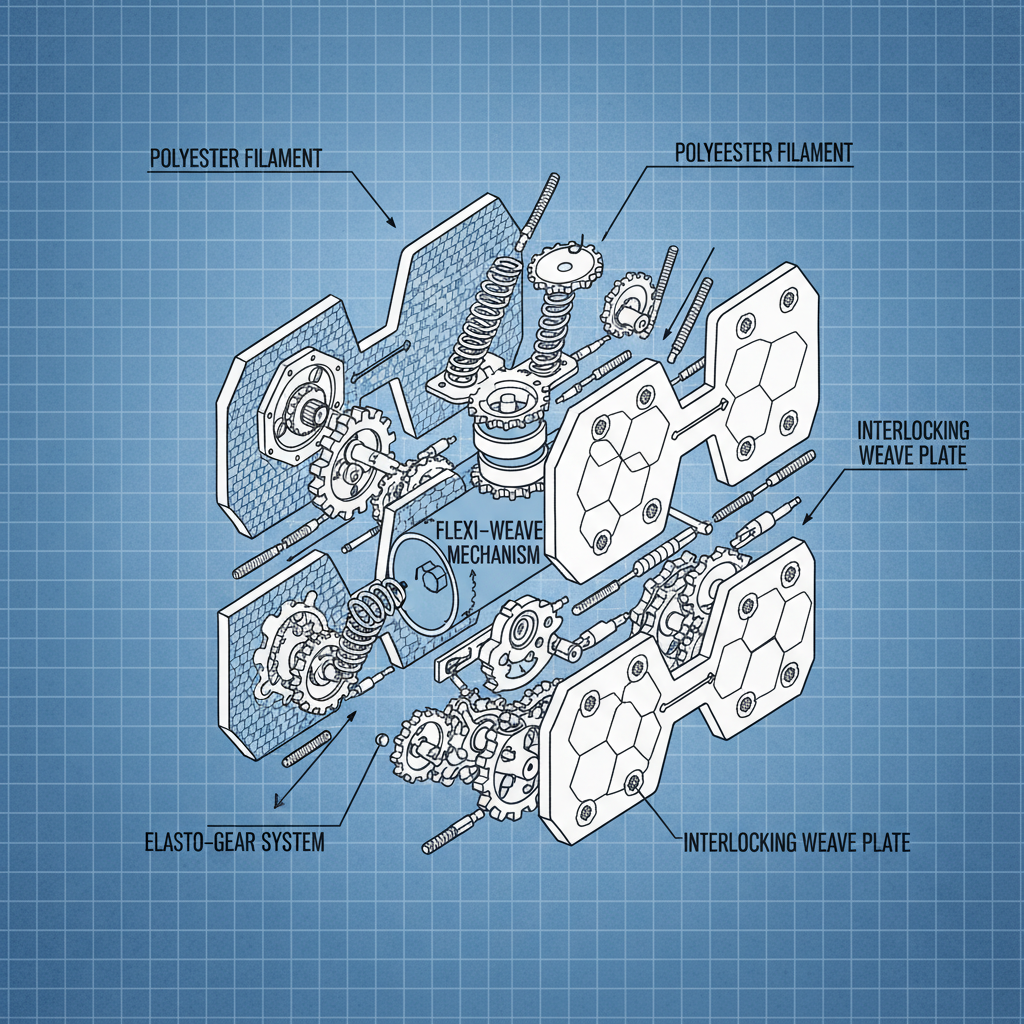 POLYESTER FILAMENT

POLYEESTER FILAMENT

INTERLOCKING WEAVE PLATE

FLEXI-WEAVE MECHANISM

ELASTO-GEAR SYSTEM

INTERLOCKING WEAVE PLATE