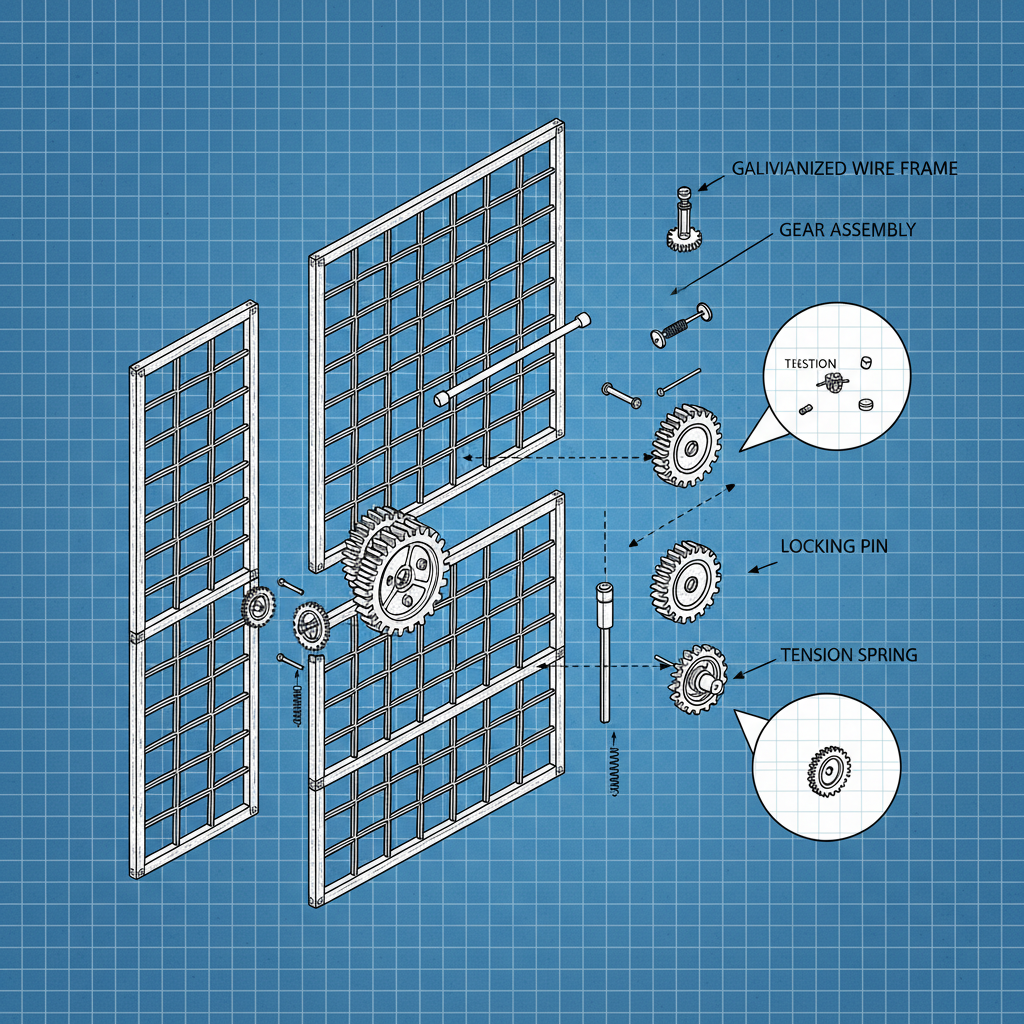 GALIVIANIZED WIRE FRAME

GEAR ASSEMBLY

TEESTION

LOCKING PIN

TENSION SPRING