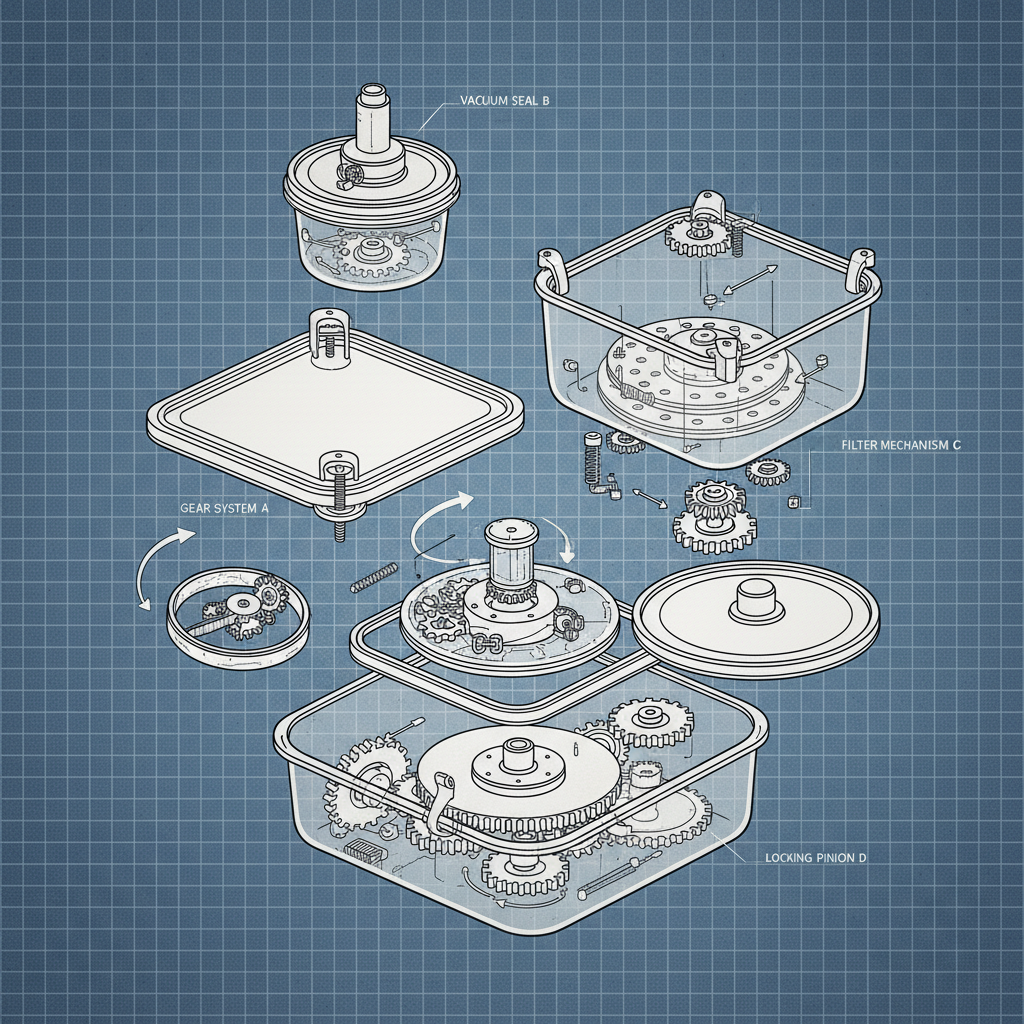 VACUUM SEAL B

FILTER MECHANISM C

GEAR SYSTEM A

LOCKING PINION D