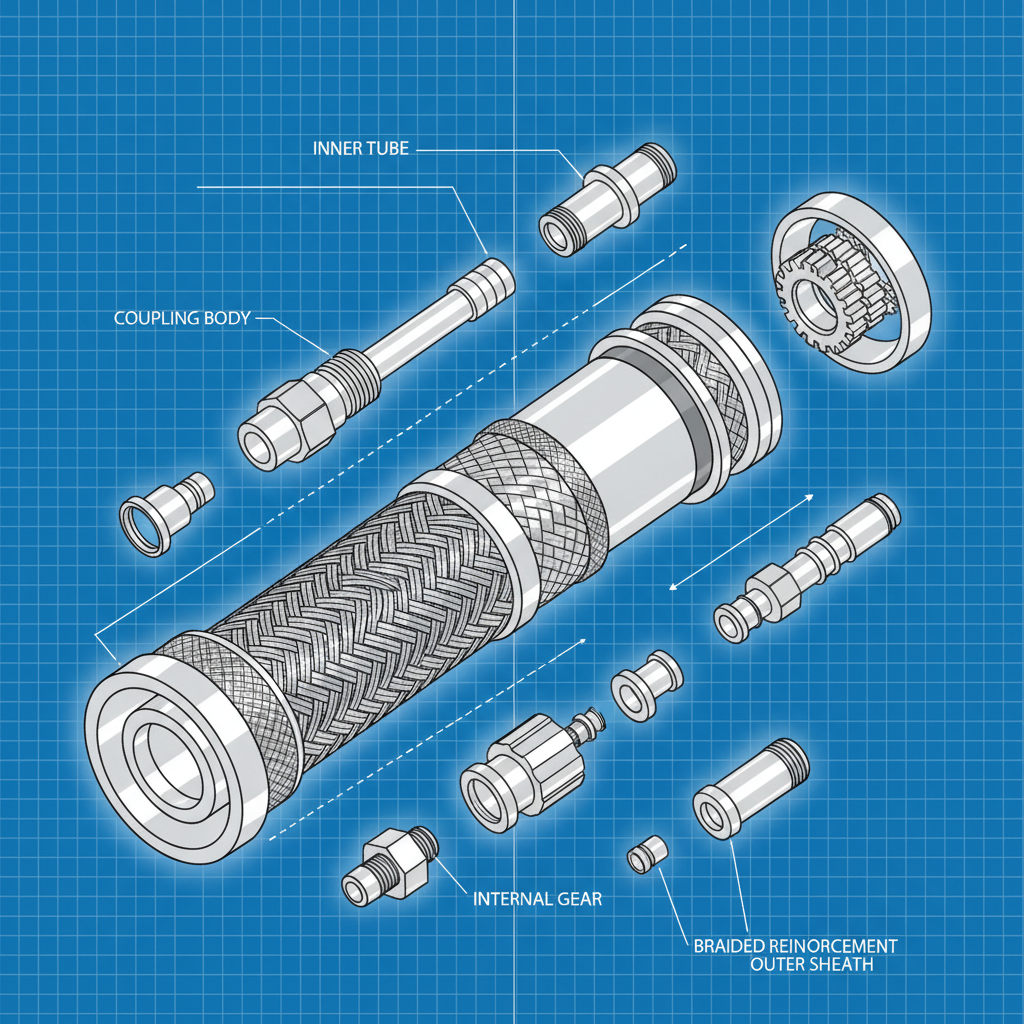 INNER TUBE

COUPLING BODY

INTERNAL GEAR

BRAIDED REINORCEMENT
OUTER SHEATH