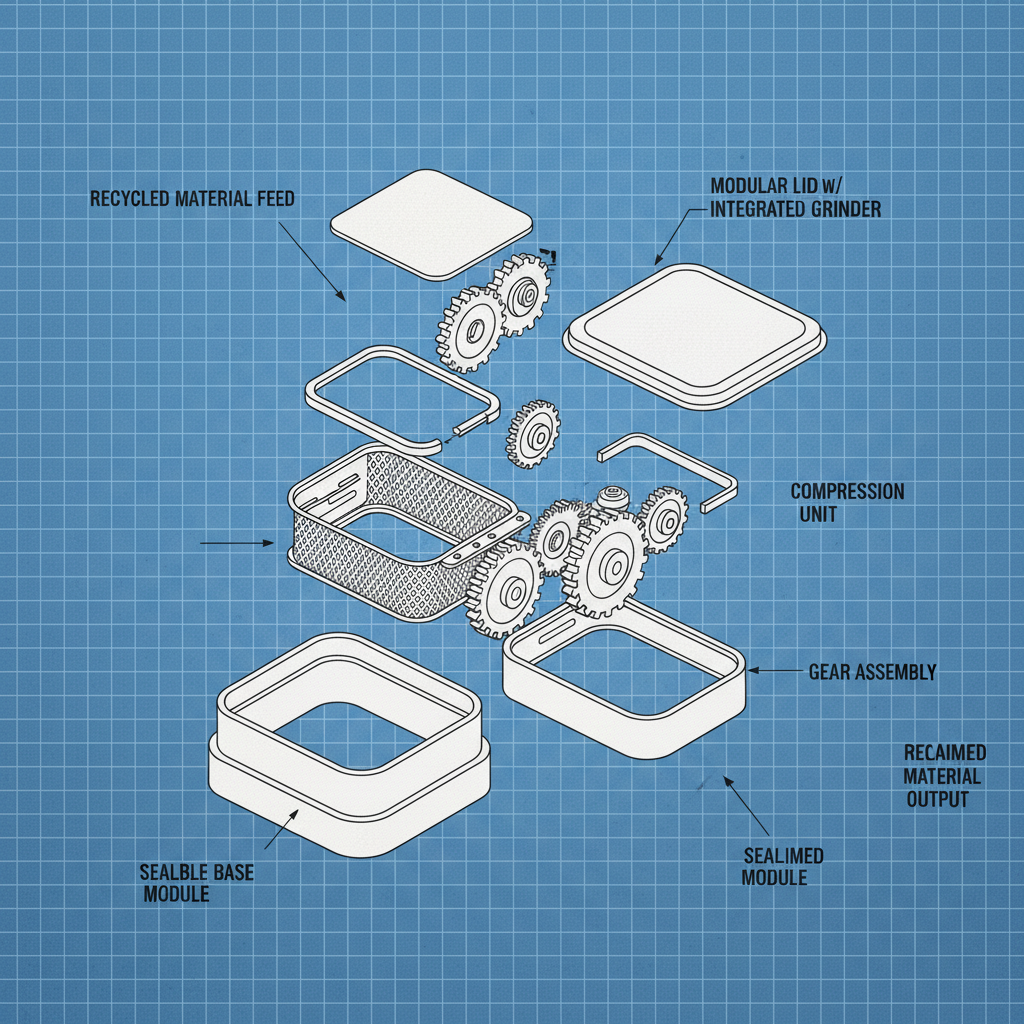 RECYCLED MATERIAL FEED

MODULAR LID w/
INTEGRATED GRINDER

COMPRESSION
UNIT

GEAR ASSEMBLY

RECAIMED
MATERIAL
OUTPUT

SEALBLE BASE
MODULE

SEALIMED
MODULE