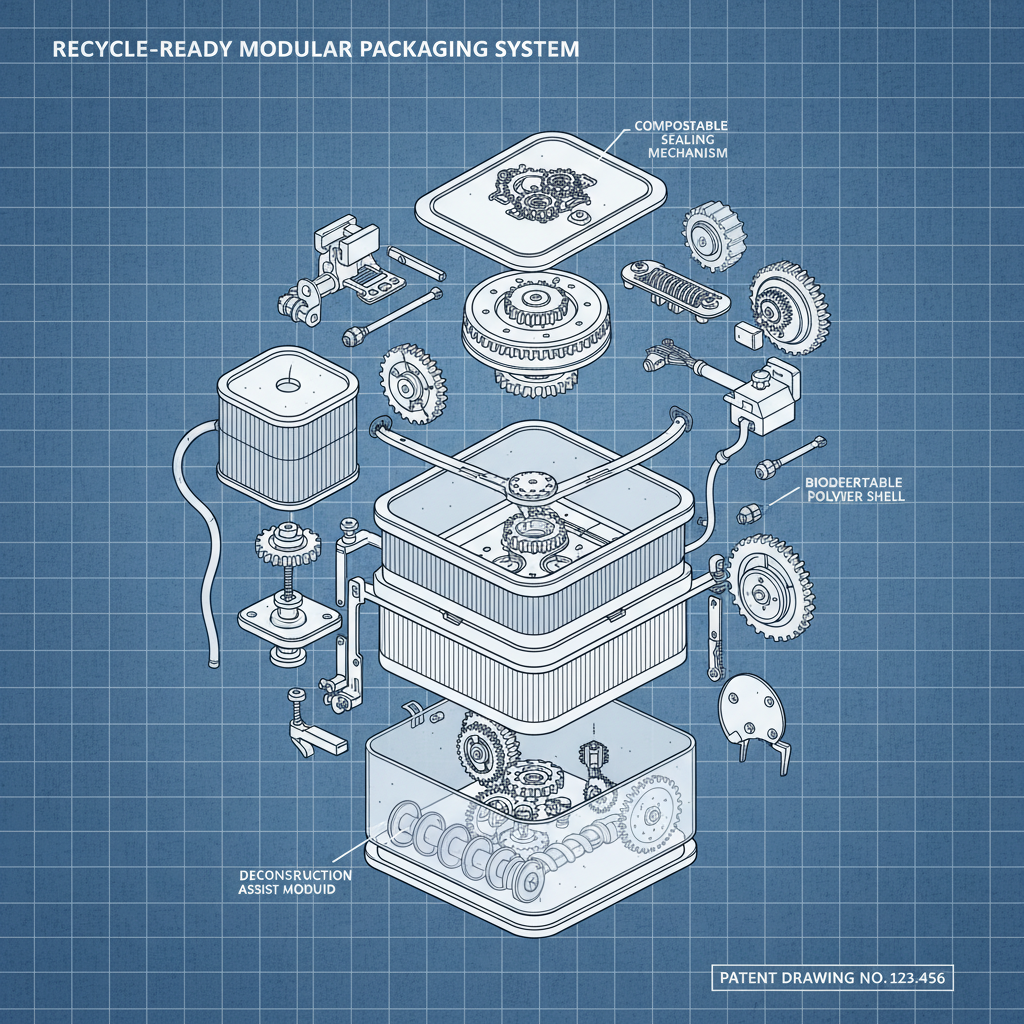 RECYCLE-READY MODULAR PACKAGING SYSTEM

COMPOSTABLE SEALING MECHANISM

BIODEERTABLE POLVVER SHELL

DECONSRUCTION ASSIST MODUID

PATENT DRAWING NO. 123.456