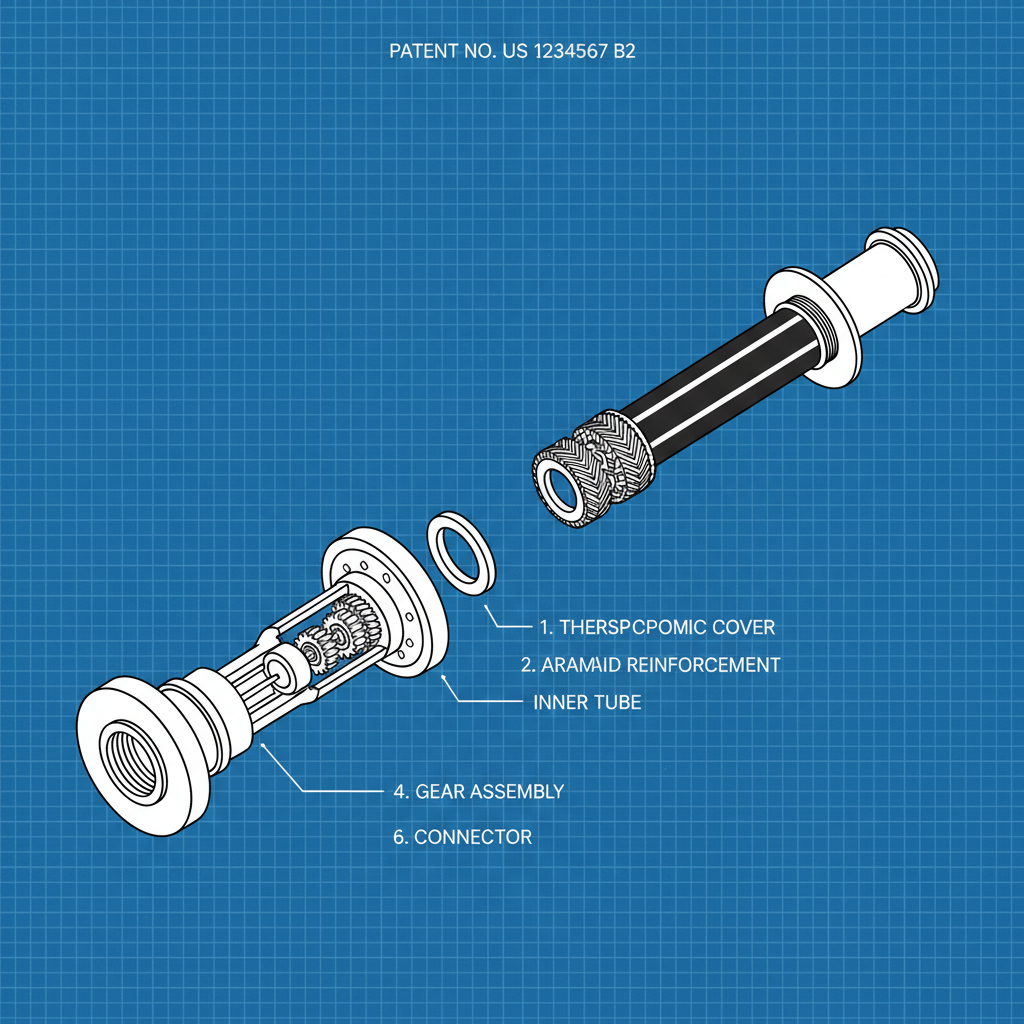 PATENT NO. US 1234567 B2

1. THERSPCPOMIC COVER

2. ARAMAID REINFORCEMENT

INNER TUBE

4. GEAR ASSEMBLY

6. CONNECTOR