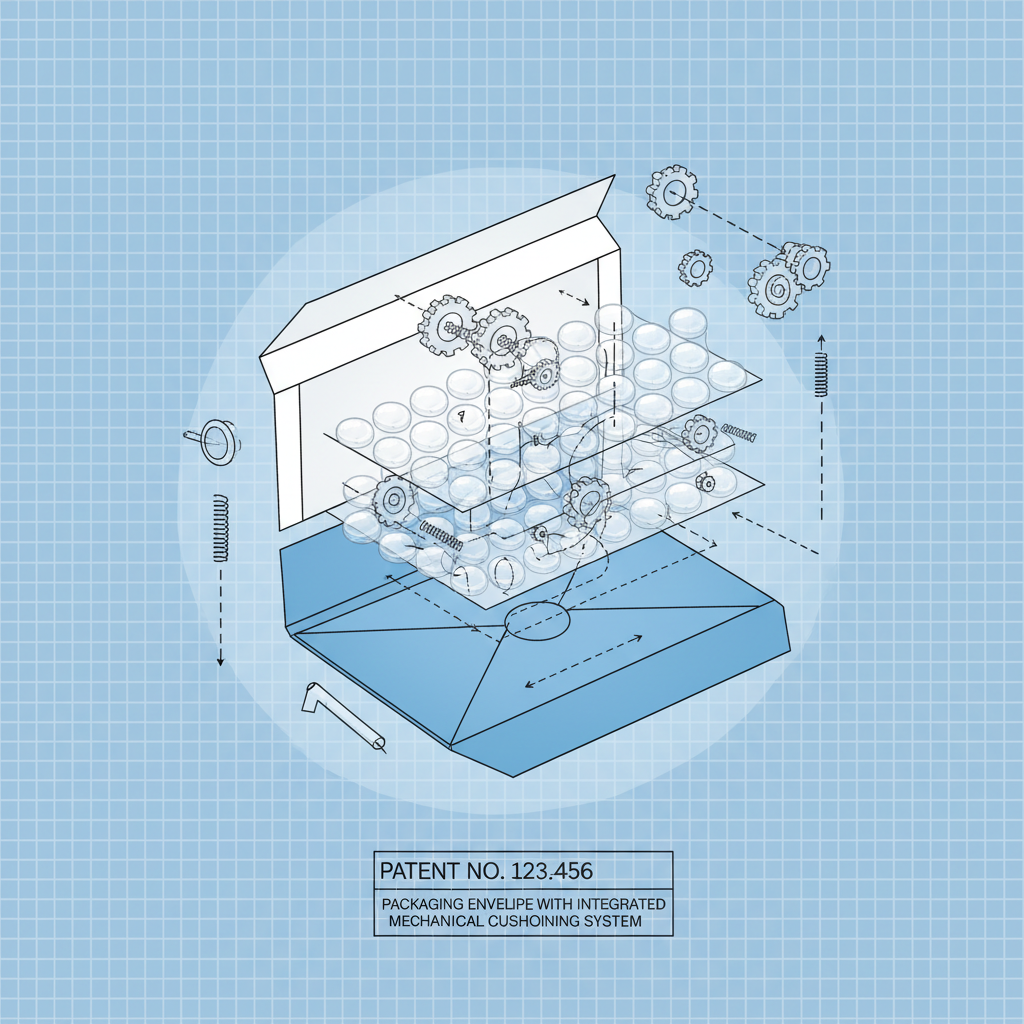 PATENT NO. 123.456

PACKAGING ENVELIPE WITH INTEGRATED MECHANICAL CUSHOINING SYSTEM