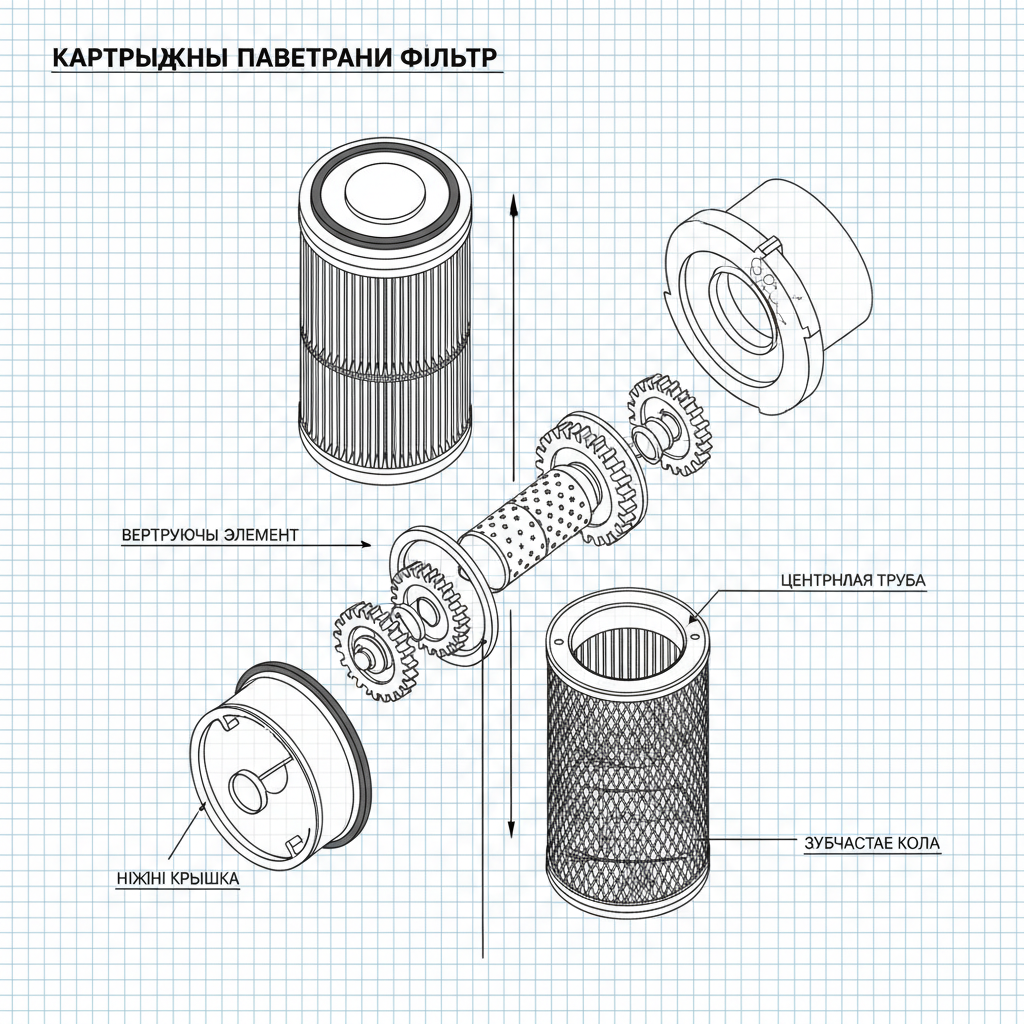 КАРТРЫДЖНЫ ПАВЕТРАНИ ФІЛЬТР

ВЕРТРУЮЧЫ ЭЛЕМЕНТ

ЦЕНТРНЛАЯ ТРУБА

ЗУБЧАСТАЕ КОЛА

НІЖІНІ КРЫШКА