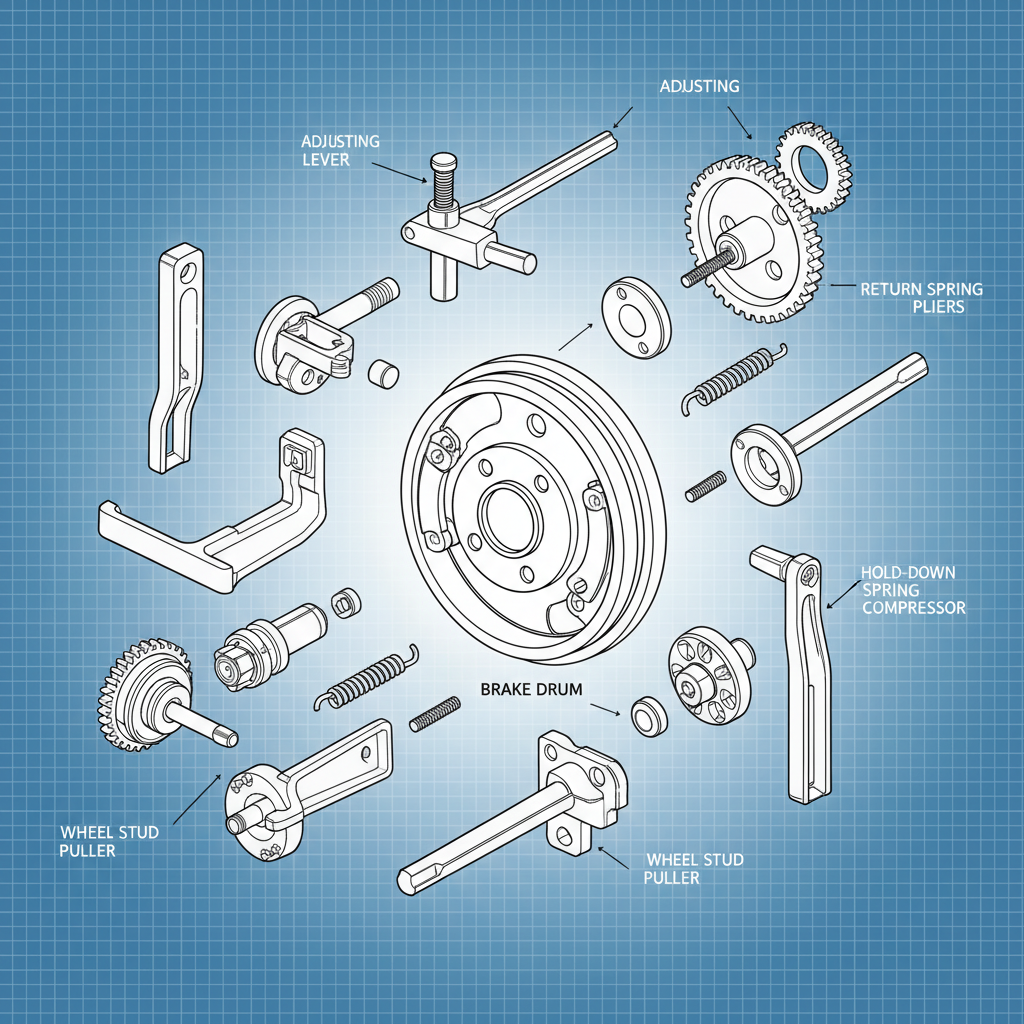 ADJUSTING

ADJUSTING LEVER

RETURN SPRING PLIERS

HOLD-DOWN SPRING COMPRESSOR

BRAKE DRUM

WHEEL STUD PULLER

WHEEL STUD PULLER