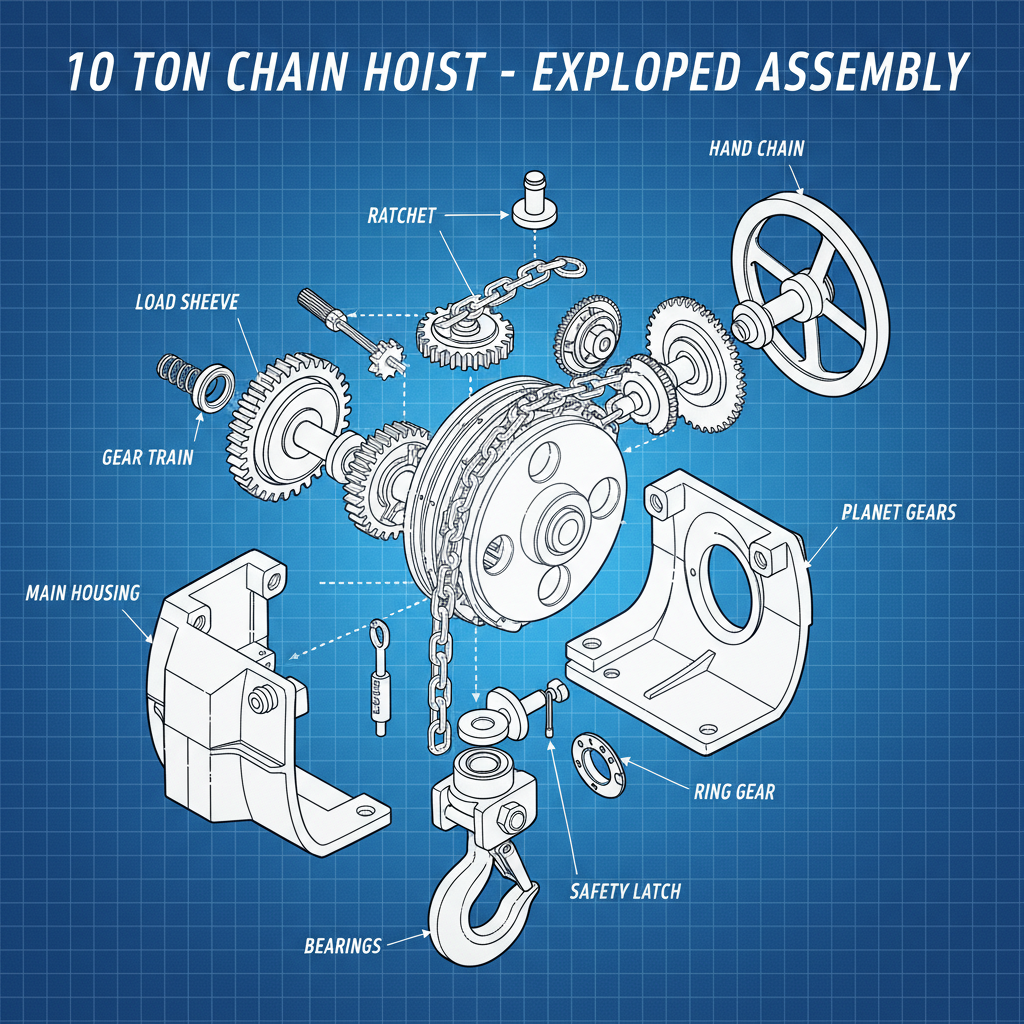 10 TON CHAIN HOIST - EXPLOPED ASSEMBLY

HAND CHAIN

RATCHET

LOAD SHEEVE

GEAR TRAIN

PLANET GEARS

MAIN HOUSING

RING GEAR

SAFETY LATCH

BEARINGS