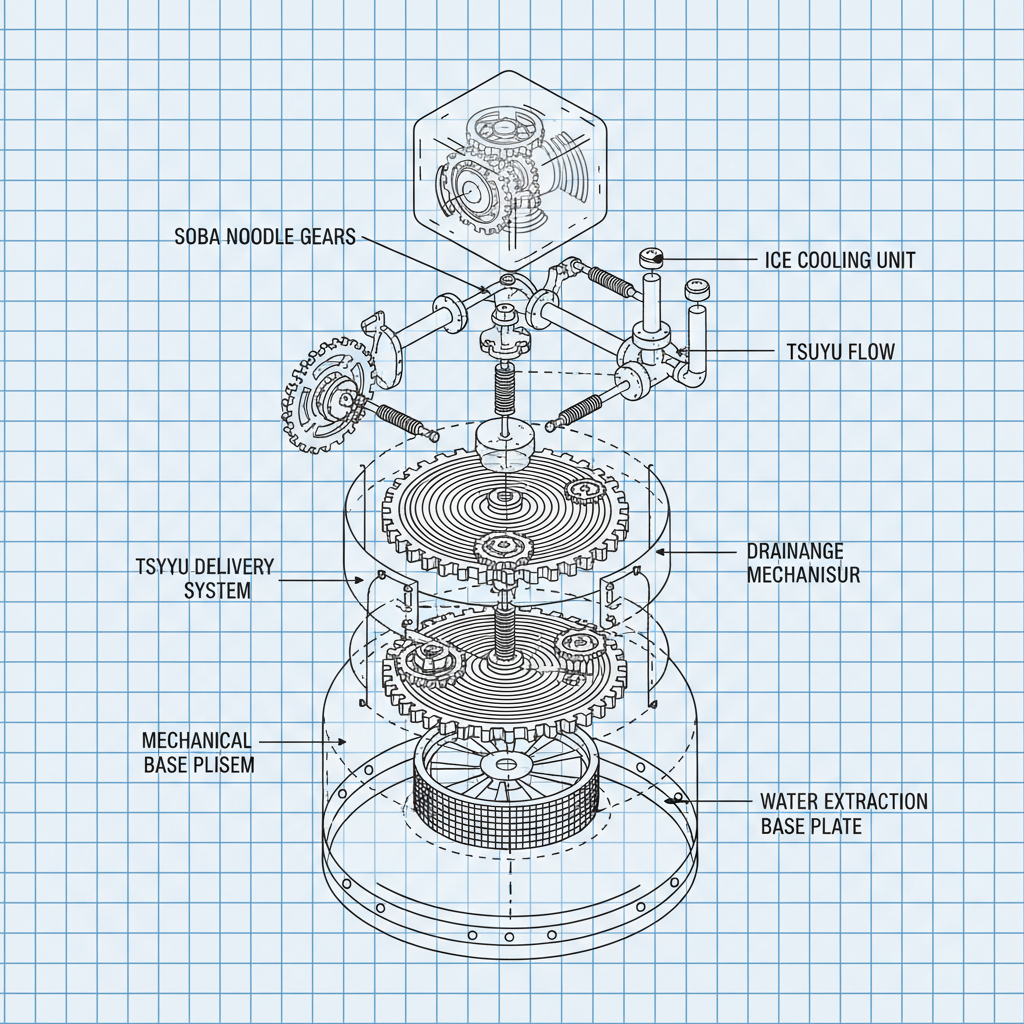 SOBA NOODLE GEARS

ICE COOLING UNIT

TSUYU FLOW

TSYYU DELIVERY SYSTEM

DRAINANGE MECHANISUR

MECHANICAL BASE PLISEM

WATER EXTRACTION BASE PLATE