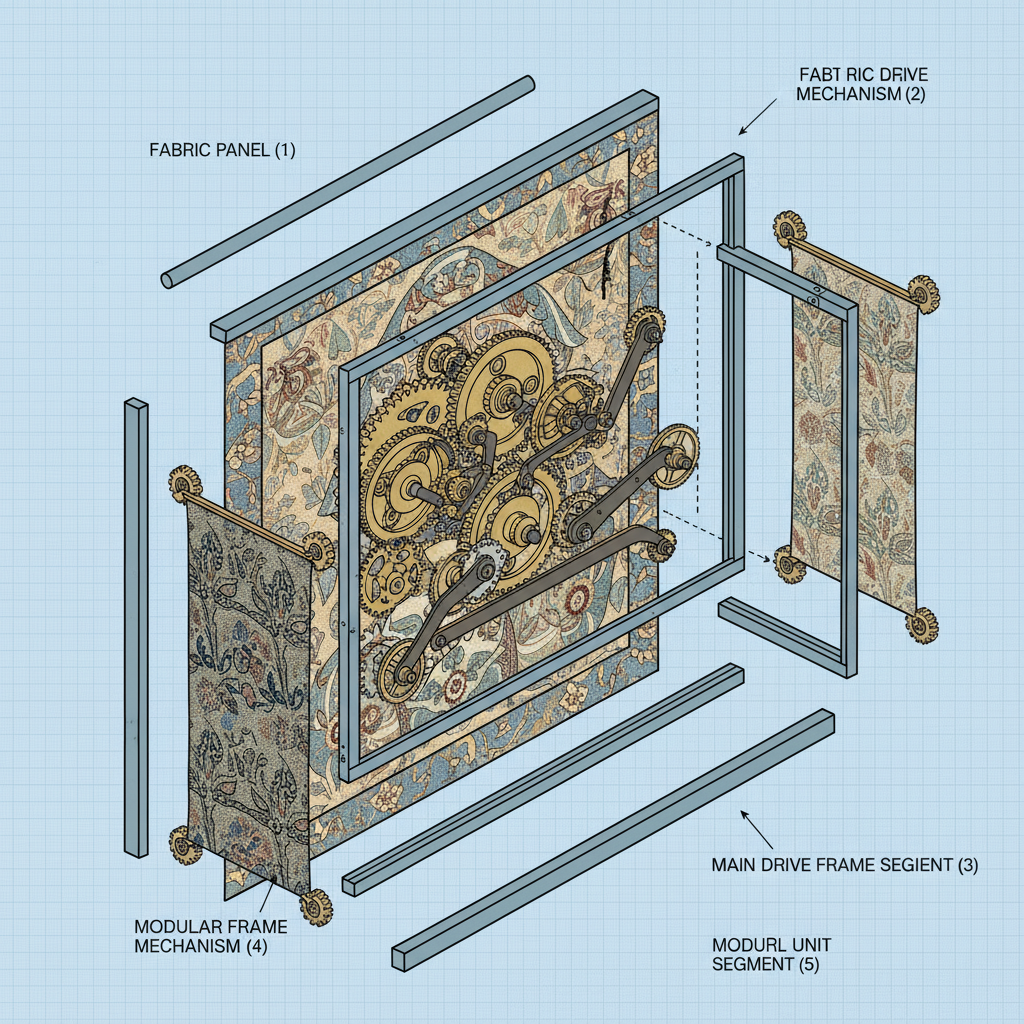 FABRIC PANEL (1)

FABT RIC DRIVE MECHANISM (2)

MAIN DRIVE FRAME SEGIENT (3)

MODULAR FRAME MECHANISM (4)

MODURL UNIT SEGMENT (5)