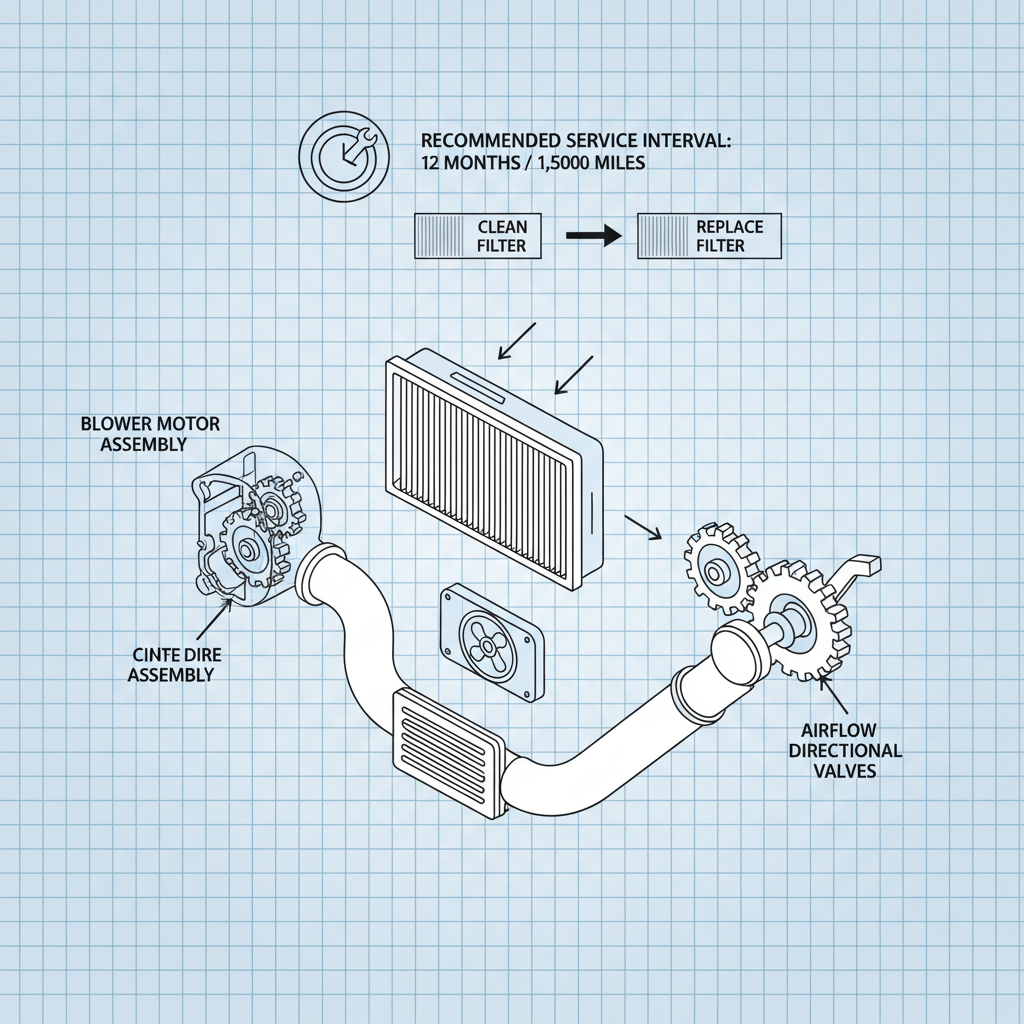 RECOMMENDED SERVICE INTERVAL:
12 MONTHS / 1,5000 MILES

CLEAN FILTER

REPLACE FILTER

BLOWER MOTOR ASSEMBLY

CINTE DIRE ASSEMBLY

AIRFLOW DIRECTIONAL VALVES