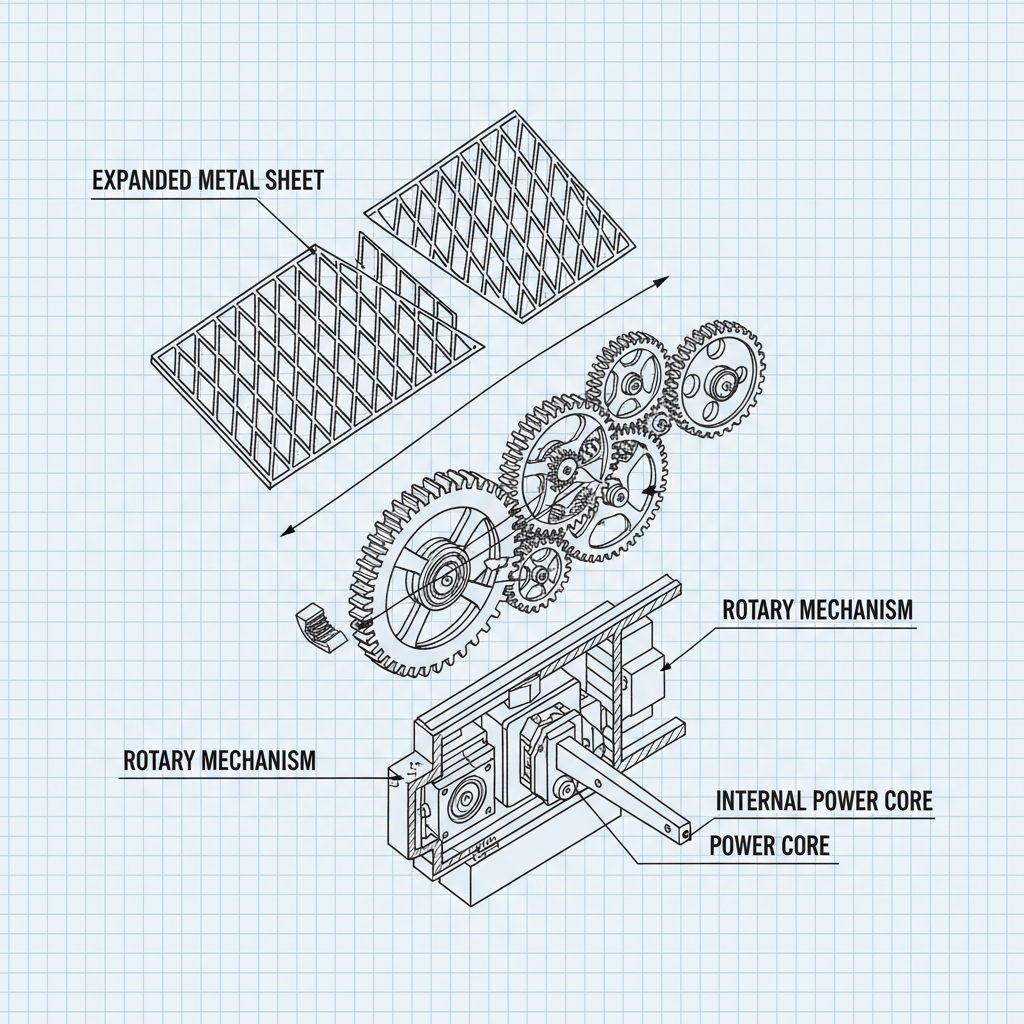 EXPANDED METAL SHEET

ROTARY MECHANISM

ROTARY MECHANISM

INTERNAL POWER CORE

POWER CORE