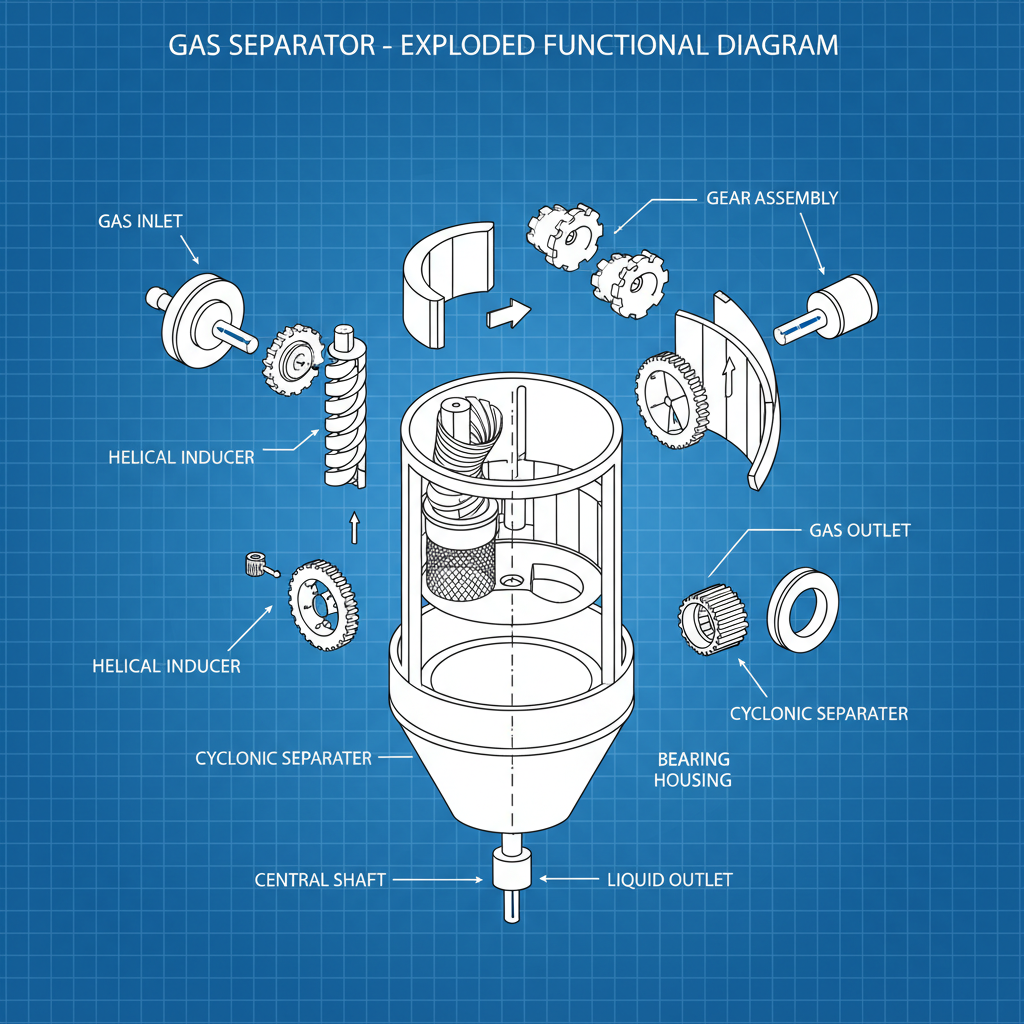 GAS SEPARATOR - EXPLODED FUNCTIONAL DIAGRAM

GAS INLET

GEAR ASSEMBLY

HELICAL INDUCER

GAS OUTLET

HELICAL INDUCER

CYCLONIC SEPARATER

CYCLONIC SEPARATER

BEARING HOUSING

CENTRAL SHAFT

LIQUID OUTLET