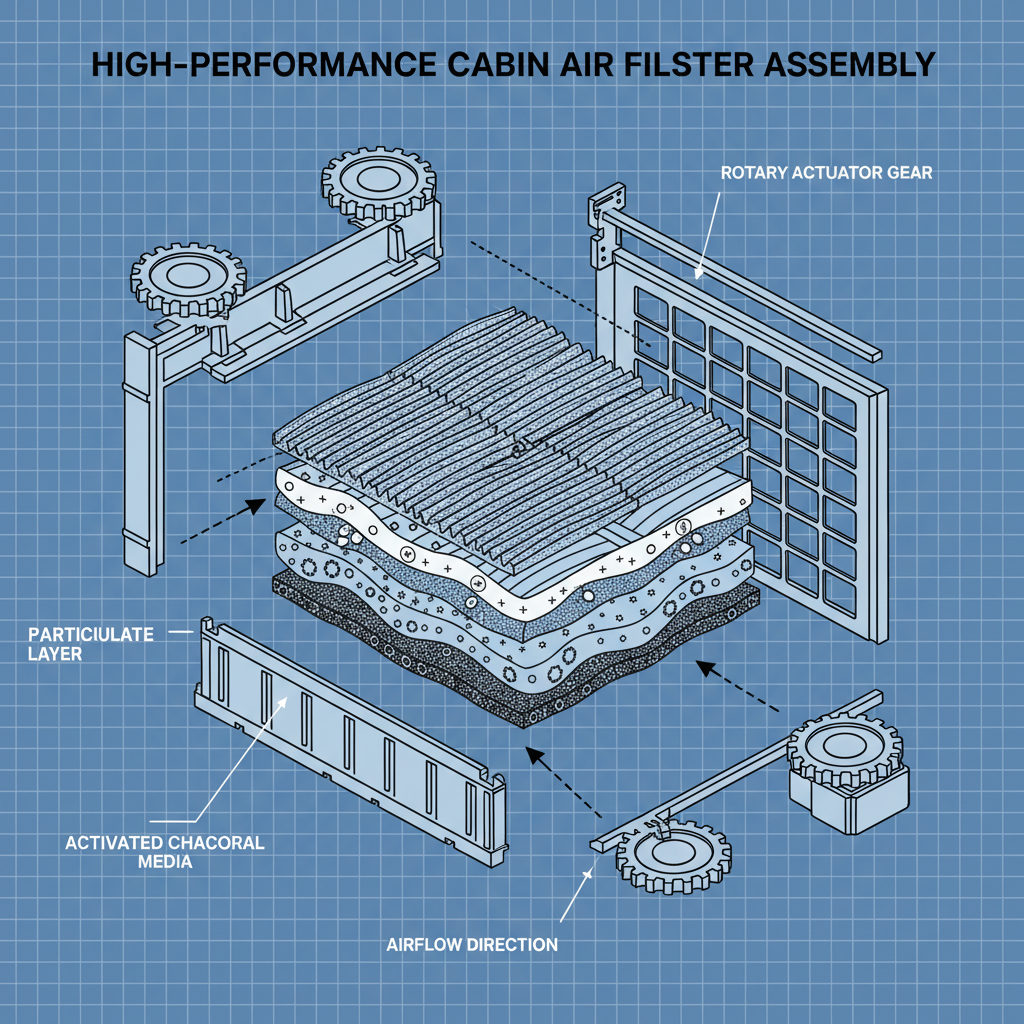 HIGH-PERFORMANCE CABIN AIR FILSTER ASSEMBLY

ROTARY ACTUATOR GEAR

PARTICIULATE LAYER

ACTIVATED CHACORAL MEDIA

AIRFLOW DIRECTION