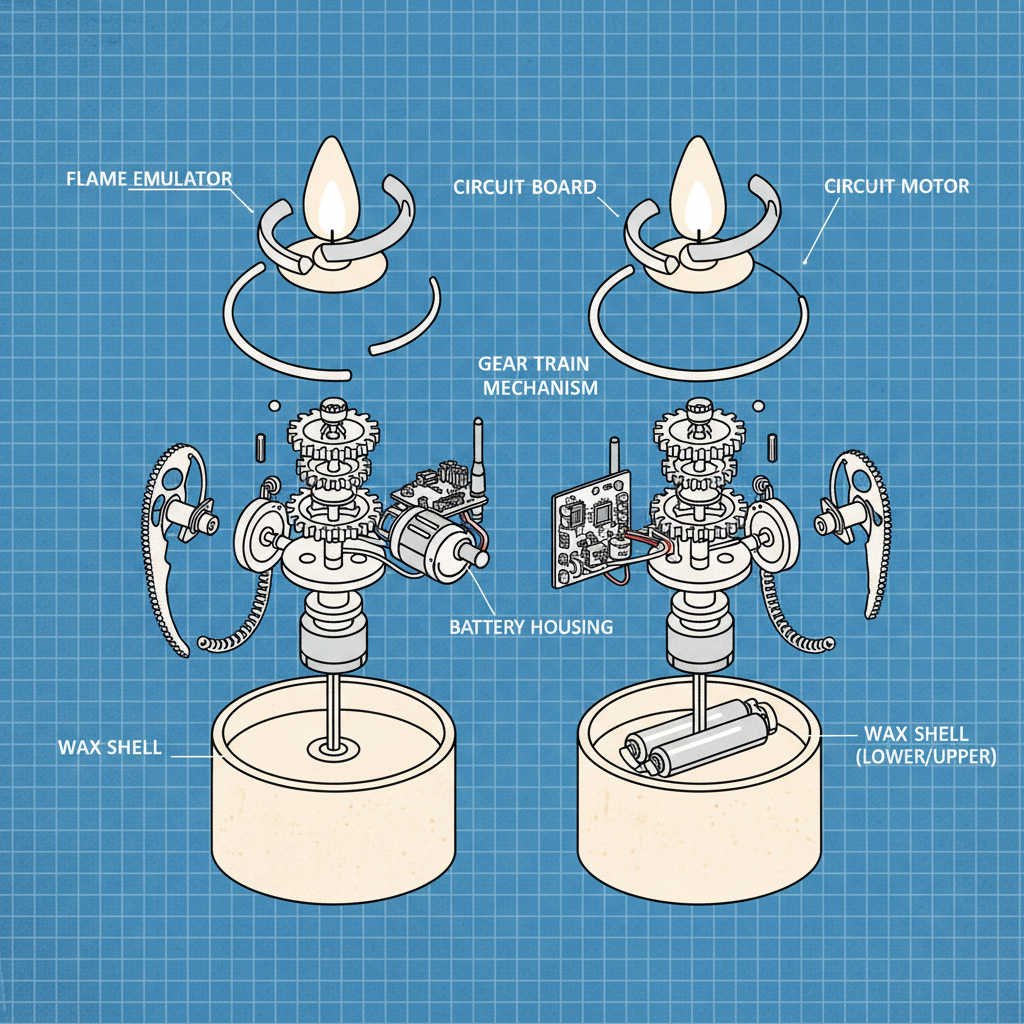 FLAME EMULATOR

CIRCUIT BOARD

CIRCUIT MOTOR

GEAR TRAIN MECHANISM

BATTERY HOUSING

WAX SHELL

WAX SHELL (LOWER/UPPER)