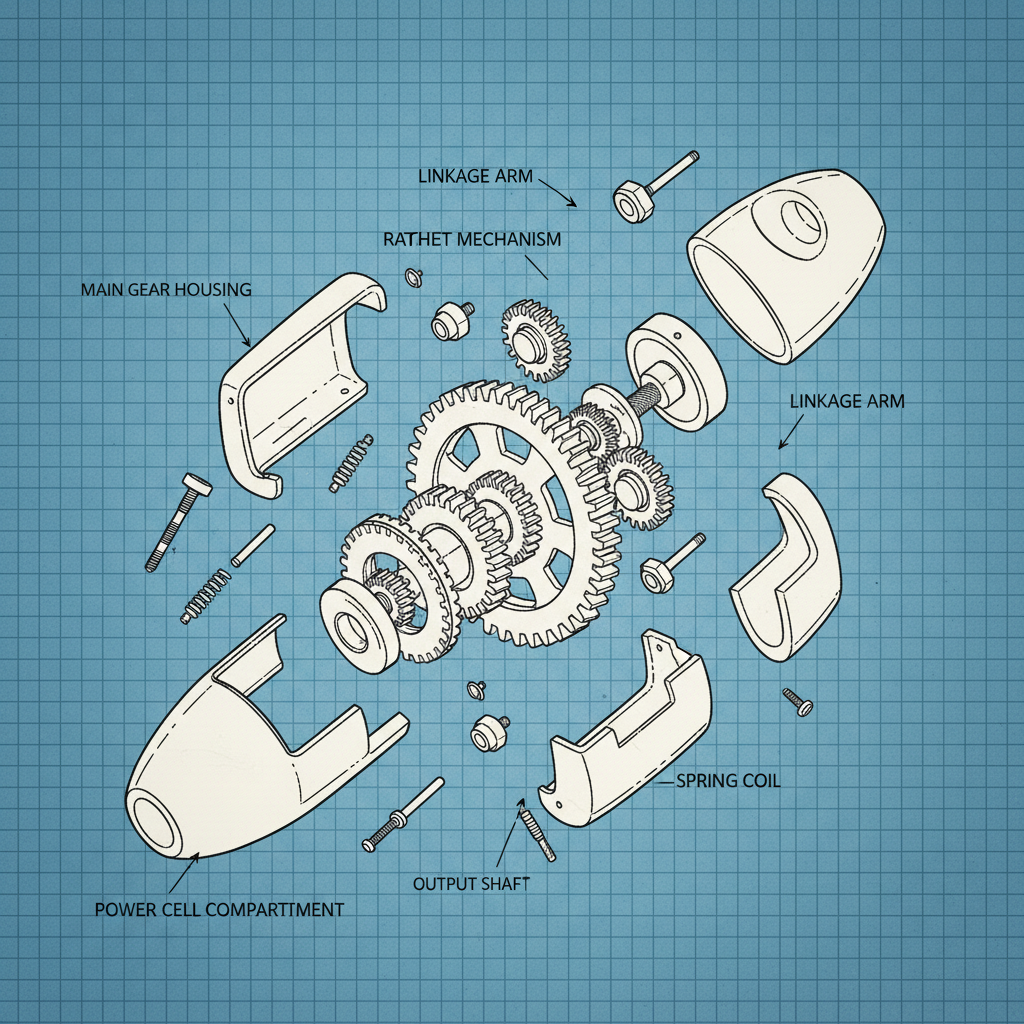 LINKAGE ARM

RATHET MECHANISM

MAIN GEAR HOUSING

LINKAGE ARM

SPRING COIL

OUTPUT SHAFT

POWER CELL COMPARTMENT