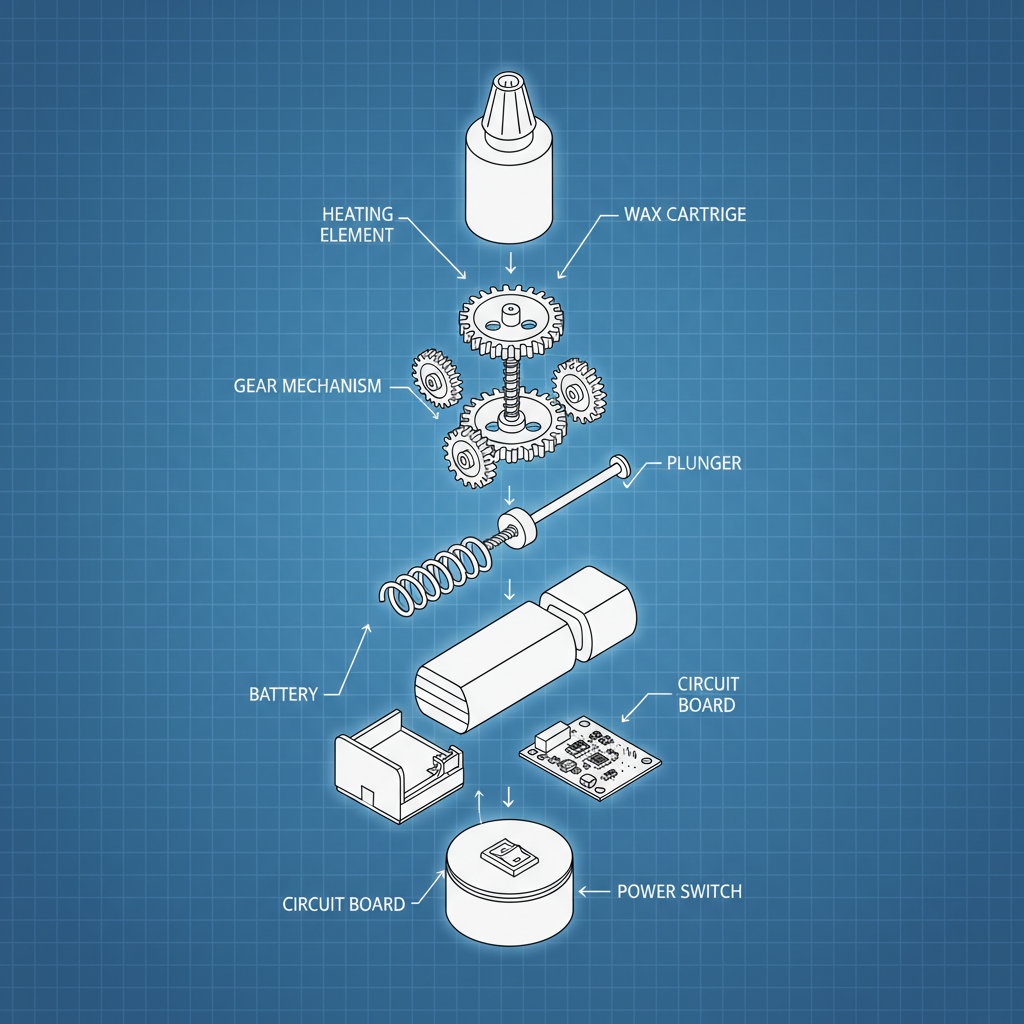 HEATING ELEMENT

WAX CARTRIGE

GEAR MECHANISM

PLUNGER

BATTERY

CIRCUIT BOARD

CIRCUIT BOARD

POWER SWITCH