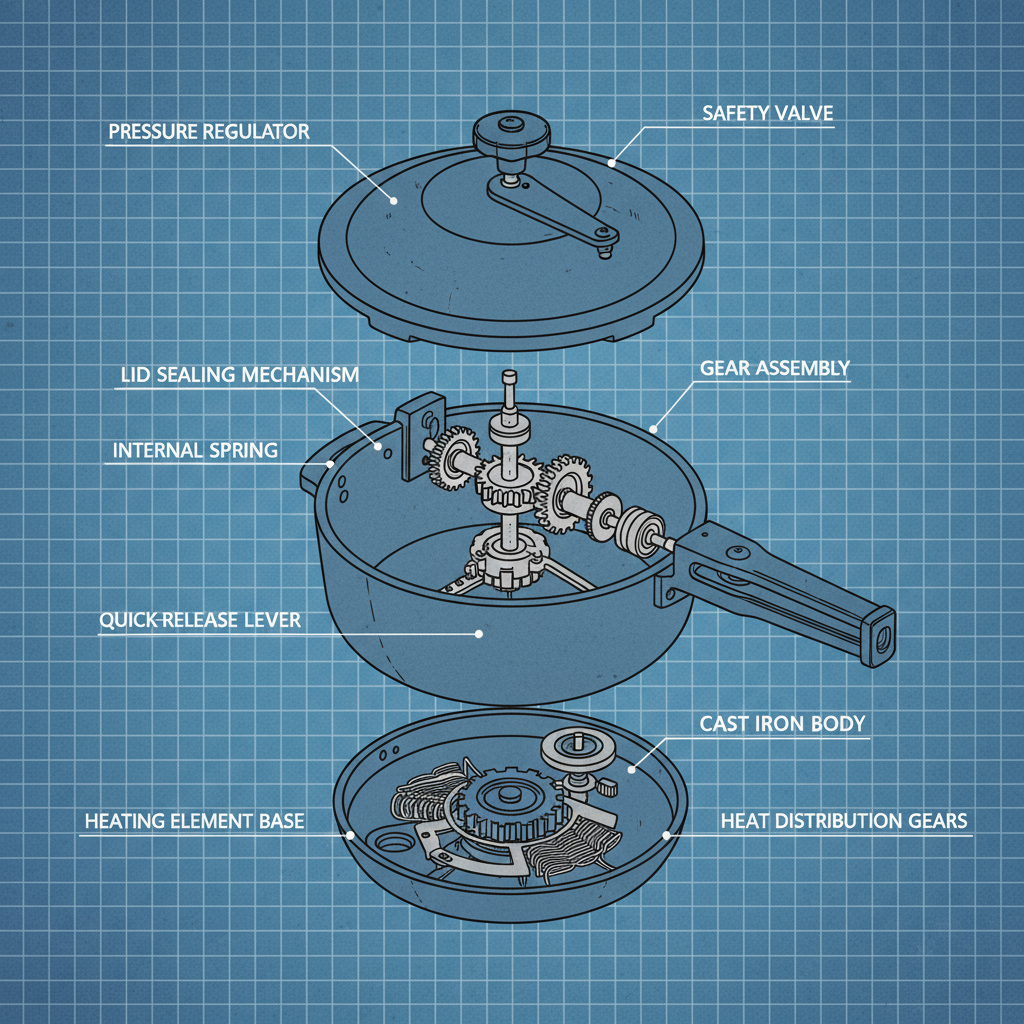 PRESSURE REGULATOR
SAFETY VALVE
LID SEALING MECHANISM
GEAR ASSEMBLY
INTERNAL SPRING
QUICK-RELEASE LEVER
CAST IRON BODY
HEATING ELEMENT BASE
HEAT DISTRIBUTION GEARS