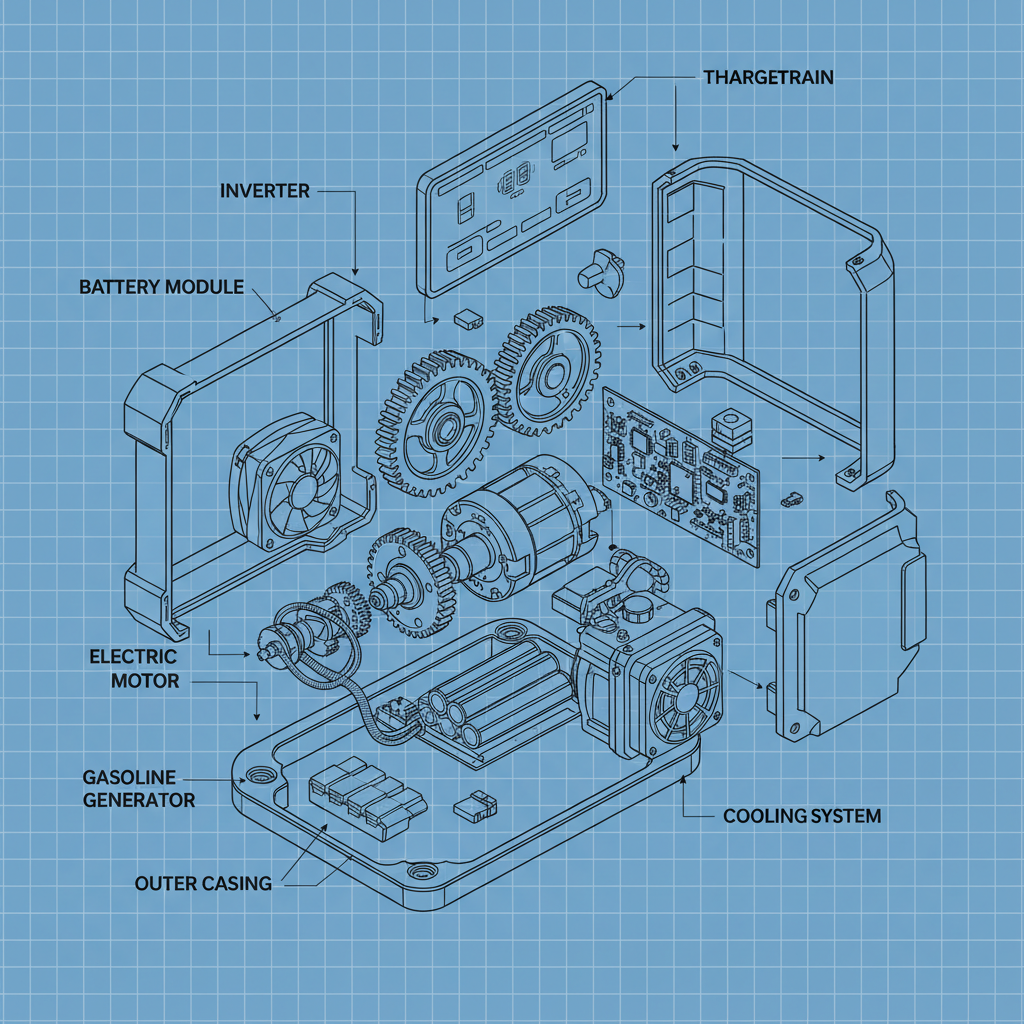 THARGETRAIN

INVERTER

BATTERY MODULE

ELECTRIC MOTOR

GASOLINE GENERATOR

COOLING SYSTEM

OUTER CASING