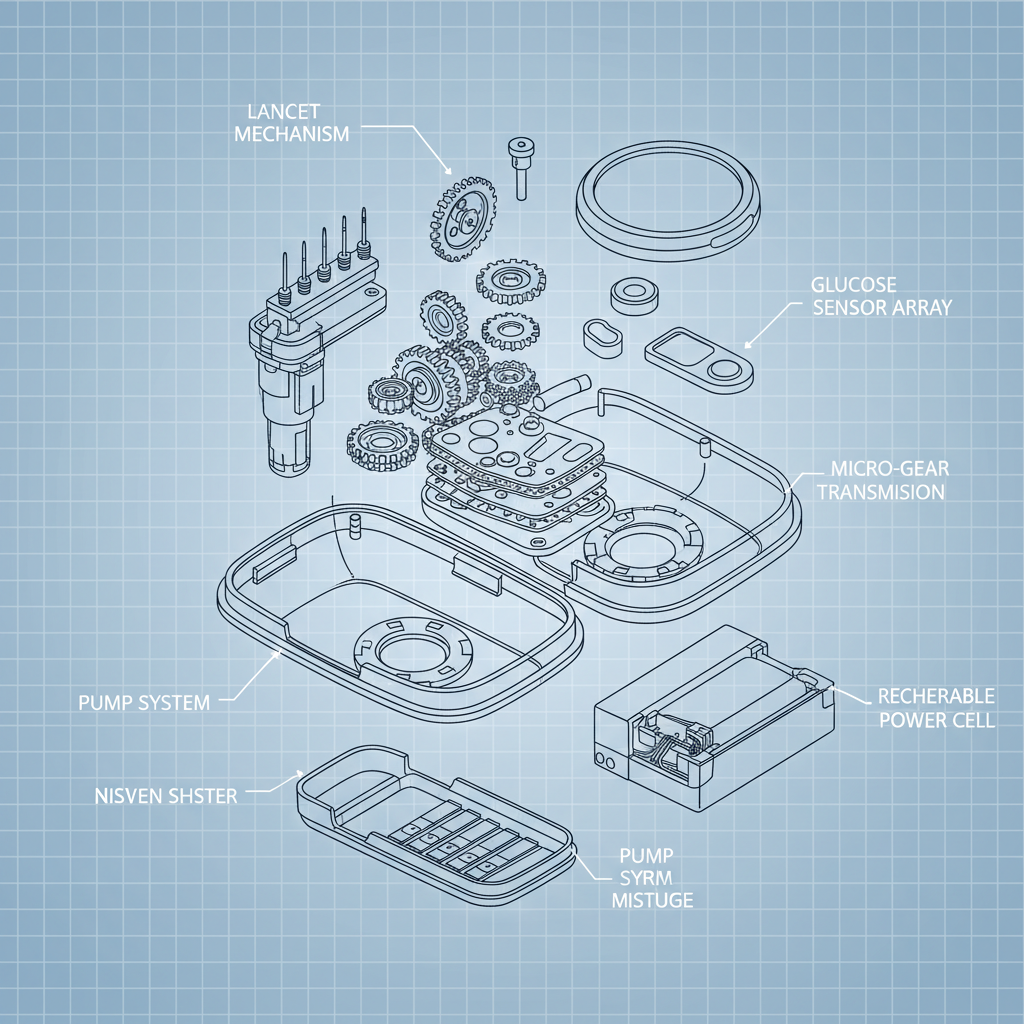 LANCET MECHANISM

GLUCOSE SENSOR ARRAY

MICRO-GEAR TRANSMISION

PUMP SYSTEM

RECHERABLE POWER CELL

NISVEN SHSTER

PUMP SYRM MISTUGE