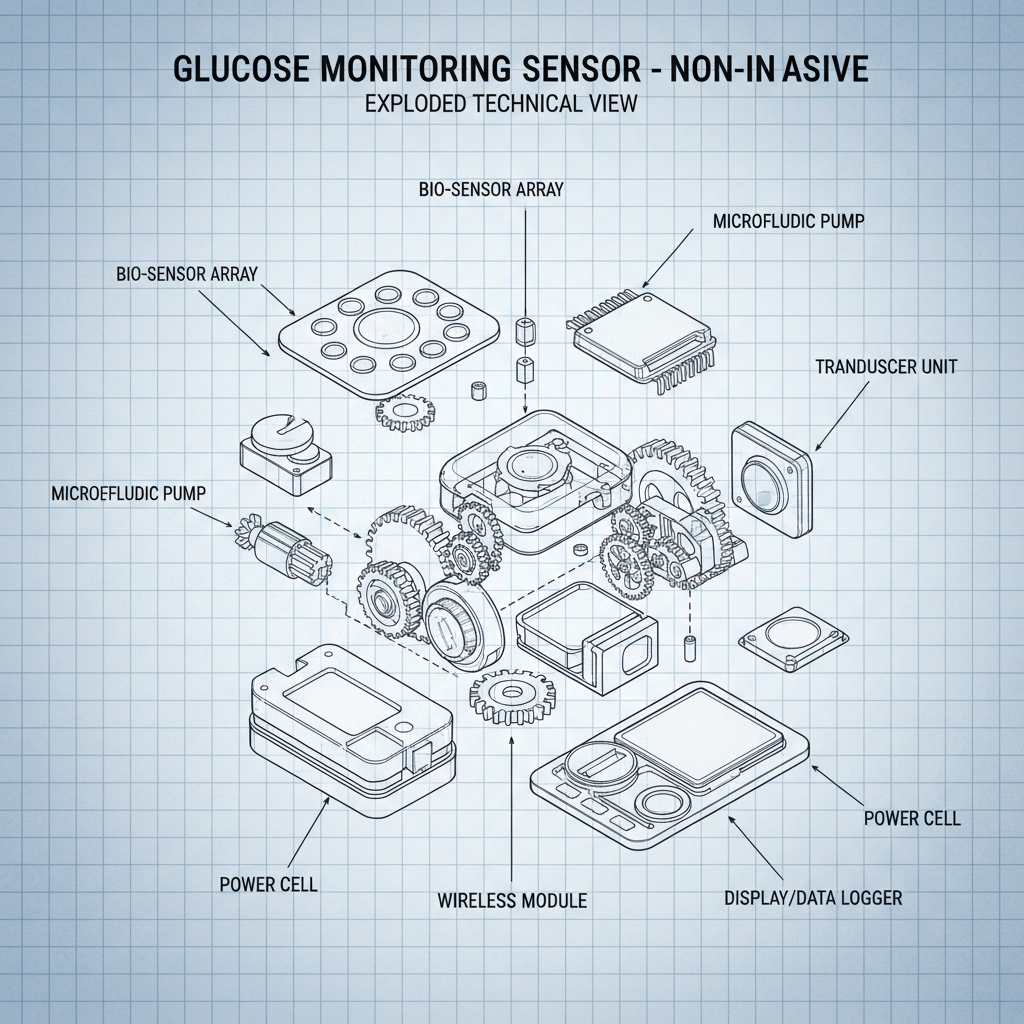 GLUCOSE MONITORING SENSOR - NON-IN ASIVE
EXPLODED TECHNICAL VIEW

BIO-SENSOR ARRAY

MICROFLUDIC PUMP

BIO-SENSOR ARRAY

TRANDUSCER UNIT

MICROEFLUDIC PUMP

POWER CELL

POWER CELL

WIRELESS MODULE

DISPLAY/DATA LOGGER