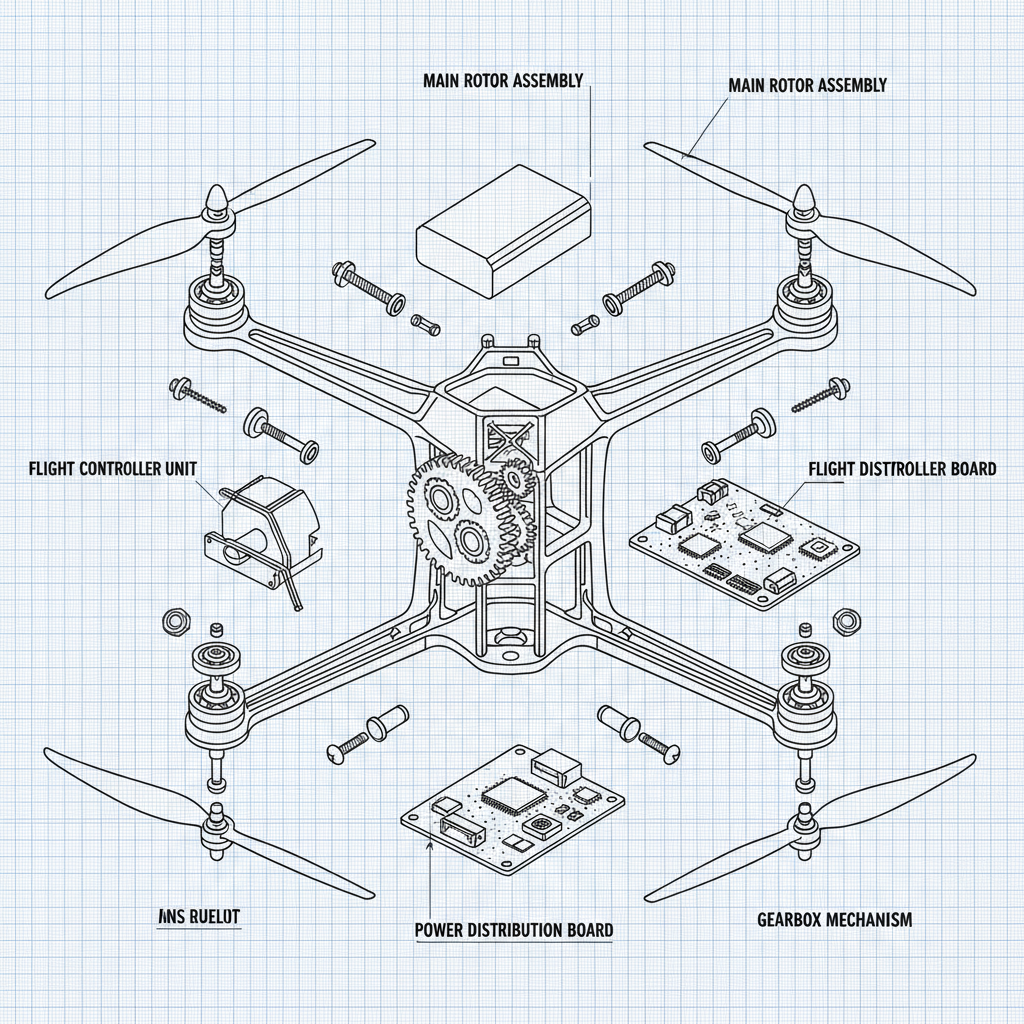 MAIN ROTOR ASSEMBLY

MAIN ROTOR ASSEMBLY

FLIGHT CONTROLLER UNIT

FLIGHT DISTROLLER BOARD

INS RUELUT

POWER DISTRIBUTION BOARD

GEARBOX MECHANISM