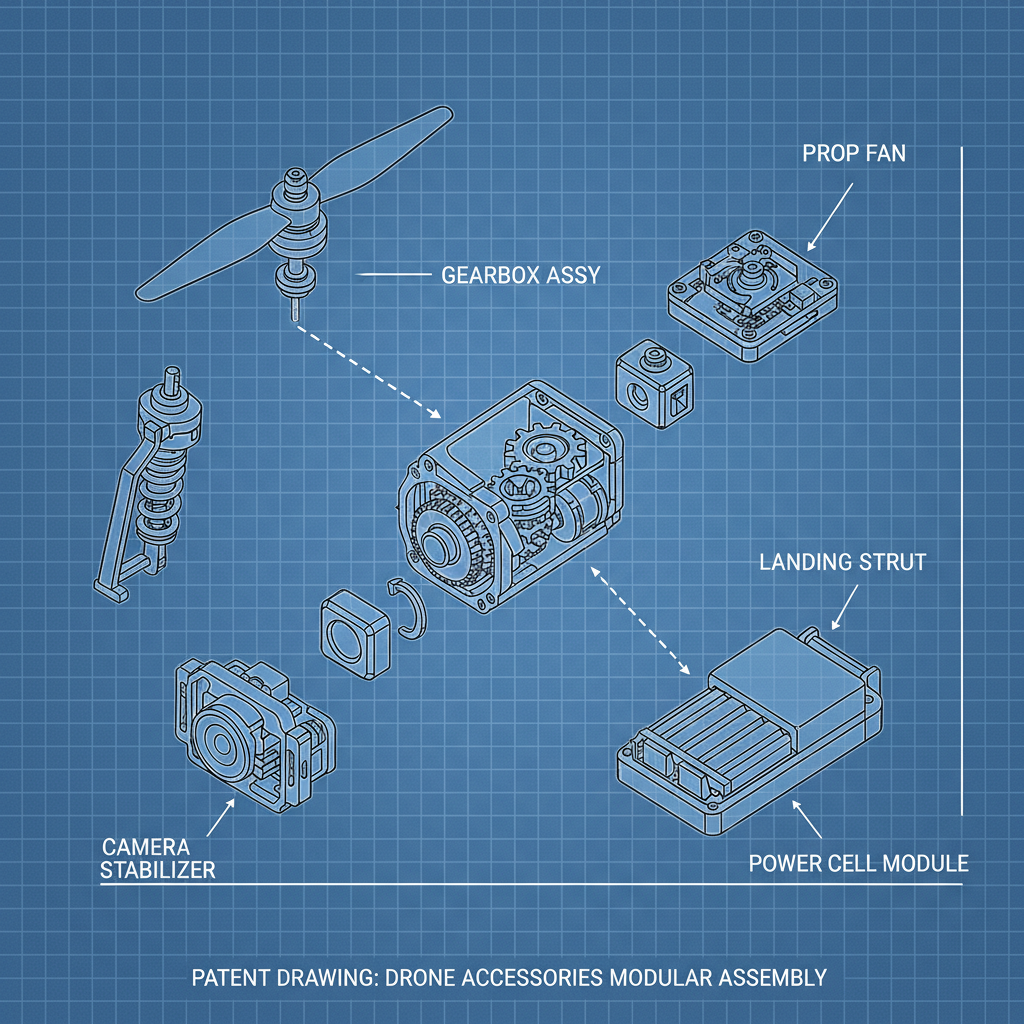 PROP FAN

GEARBOX ASSY

LANDING STRUT

CAMERA STABILIZER

POWER CELL MODULE

PATENT DRAWING: DRONE ACCESSORIES MODULAR ASSEMBLY