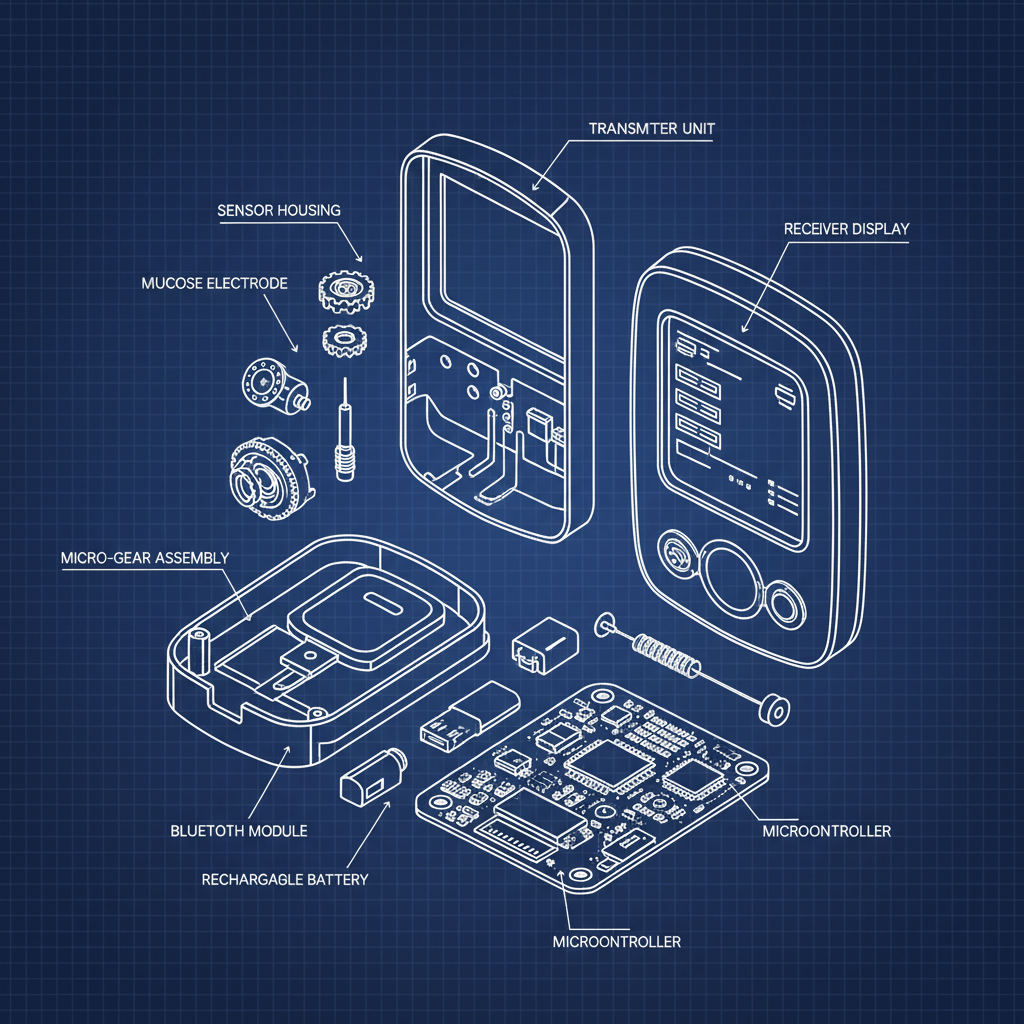 TRANSMTER UNIT

SENSOR HOUSING

RECEIVER DISPLAY

MUCOSE ELECTRODE

MICRO-GEAR ASSEMBLY

BLUETOTH MODULE

RECHARGAGLE BATTERY

MICROONTROLLER

MICROONTROLLER