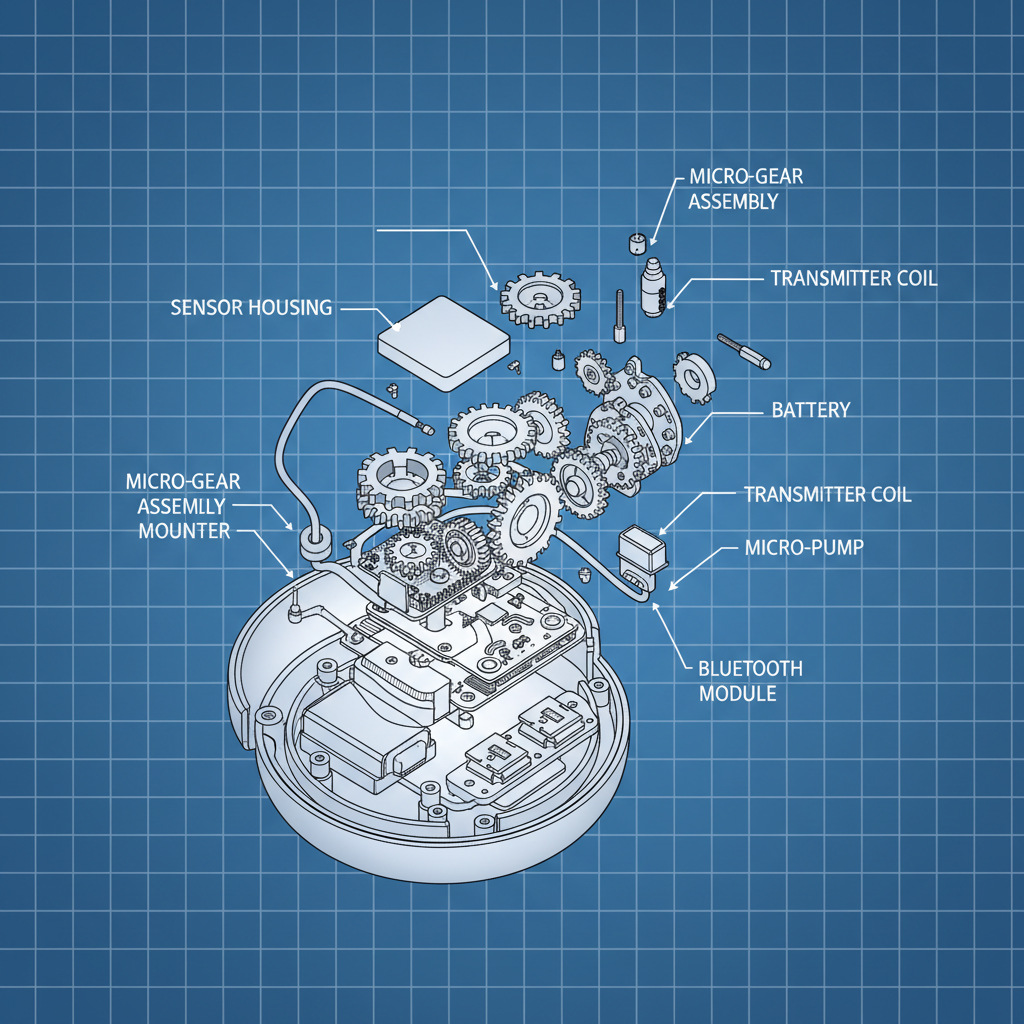 MICRO-GEAR ASSEMBLY

TRANSMITTER COIL

SENSOR HOUSING

BATTERY

MICRO-GEAR ASSEMLLY MOUNTER

TRANSMITTER COIL

MICRO-PUMP

BLUETOOTH MODULE