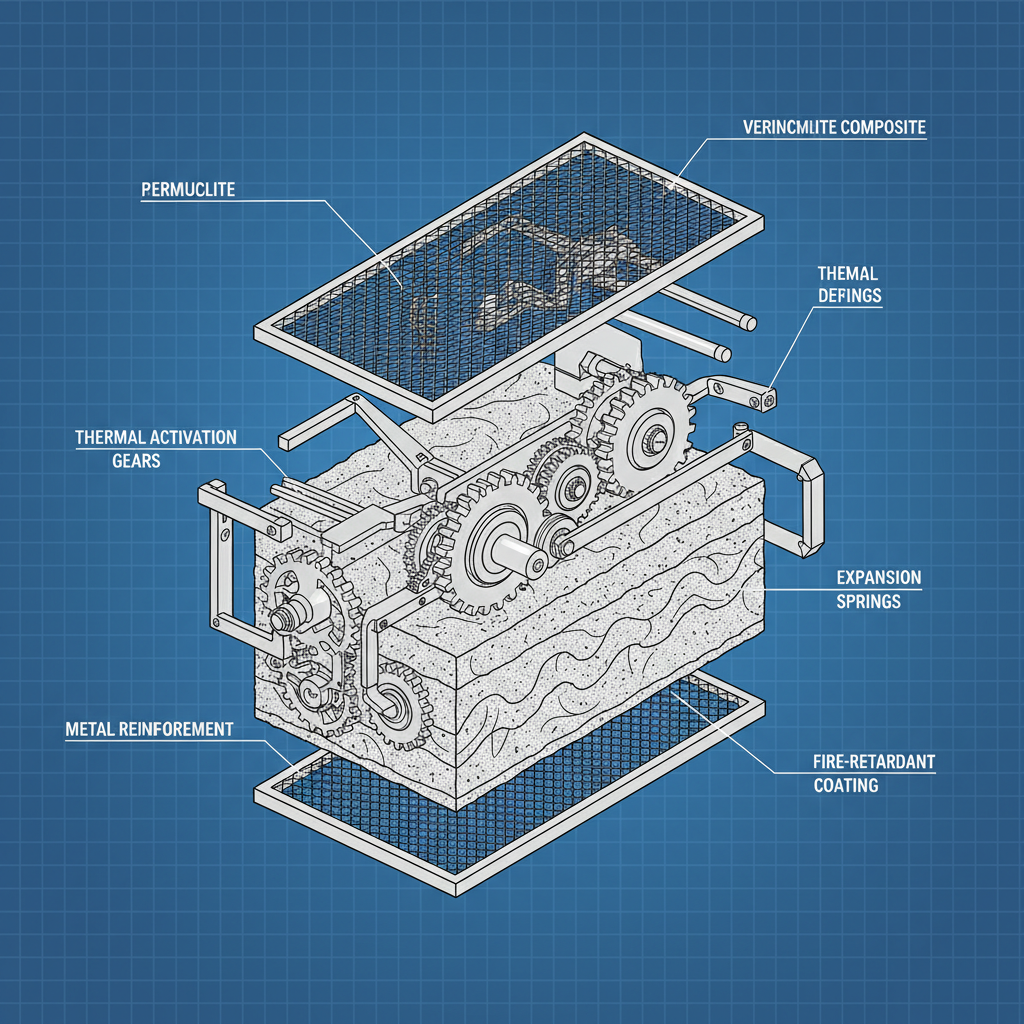 VERINCMLITE COMPOSITE

PERMUCLITE

THEMAL DEFINGS

THERMAL ACTIVATION GEARS

EXPANSION SPRINGS

METAL REINFOREMENT

FIRE-RETARDANT COATING