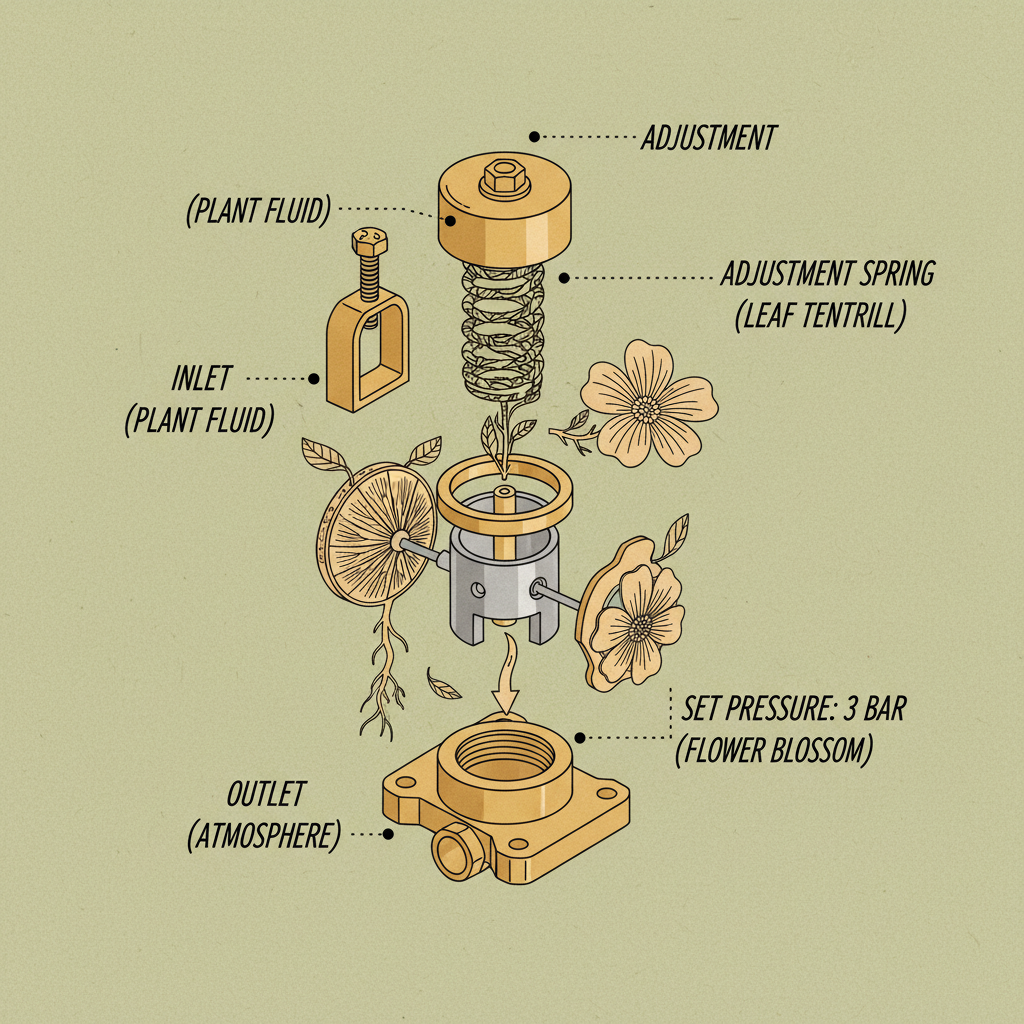 ADJUSTMENT

(PLANT FLUID)

ADJUSTMENT SPRING
(LEAF TENTRILL)

INLET
(PLANT FLUID)

SET PRESSURE: 3 BAR
(FLOWER BLOSSOM)

OUTLET
(ATMOSPHERE)