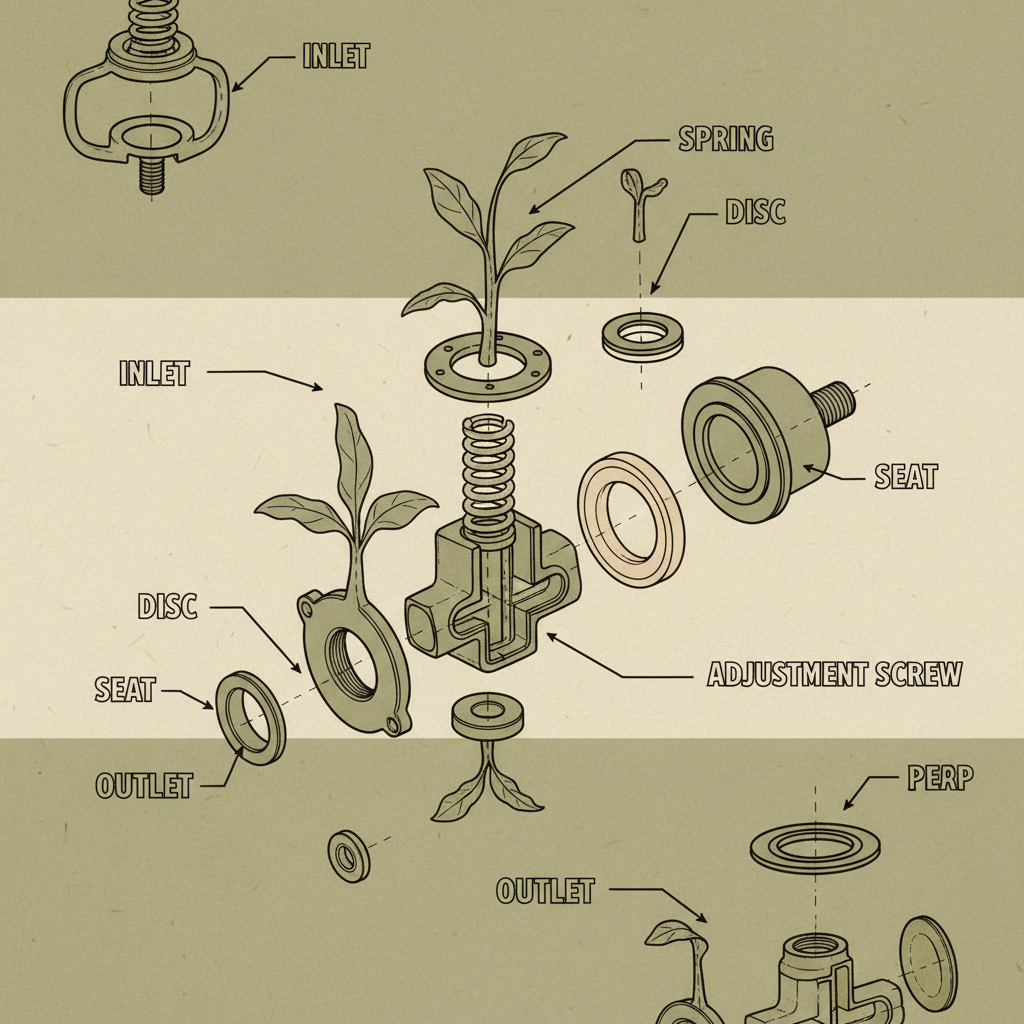 INLET

SPRING

DISC

INLET

SEAT

DISC

ADJUSTMENT SCREW

SEAT

OUTLET

PERP

OUTLET