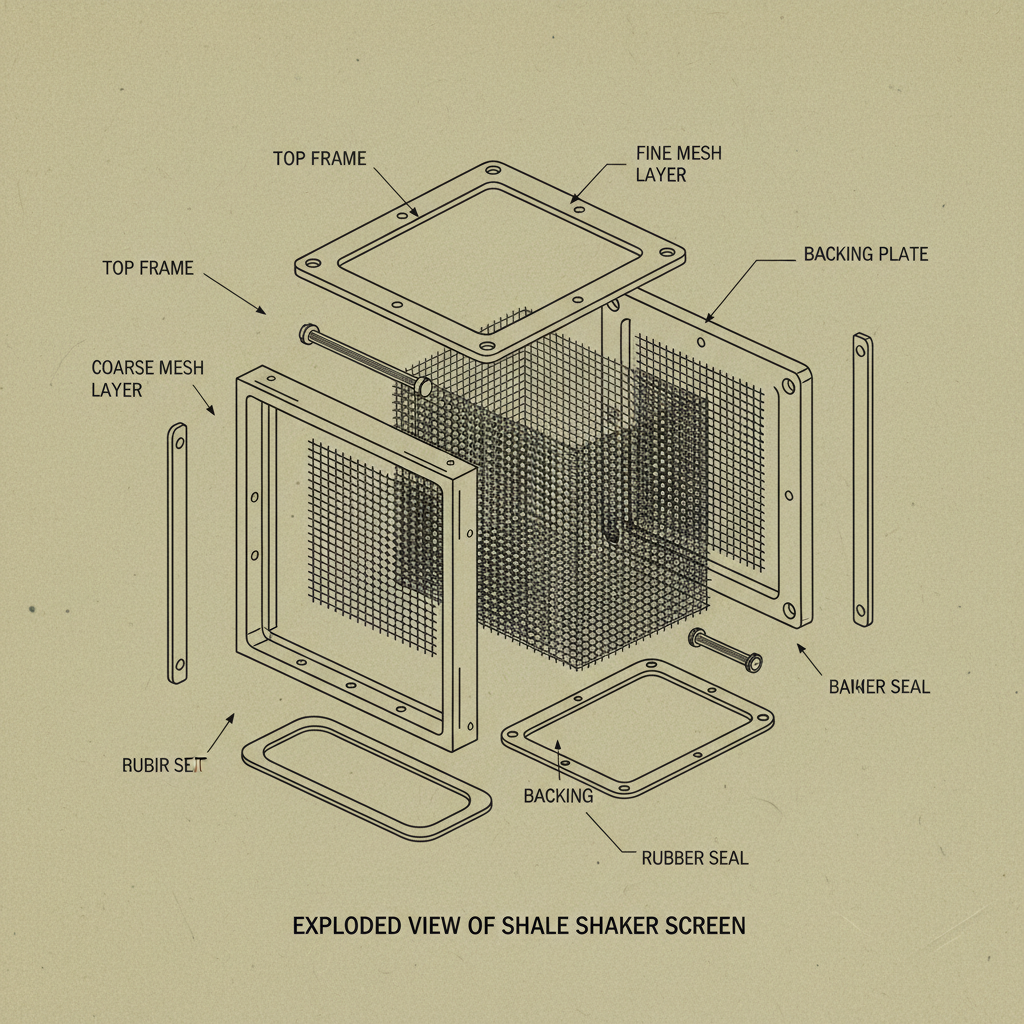 TOP FRAME

FINE MESH LAYER

TOP FRAME

BACKING PLATE

COARSE MESH LAYER

BAIKER SEAL

RUBIR SEIT

BACKING

RUBBER SEAL

EXPLODED VIEW OF SHALE SHAKER SCREEN