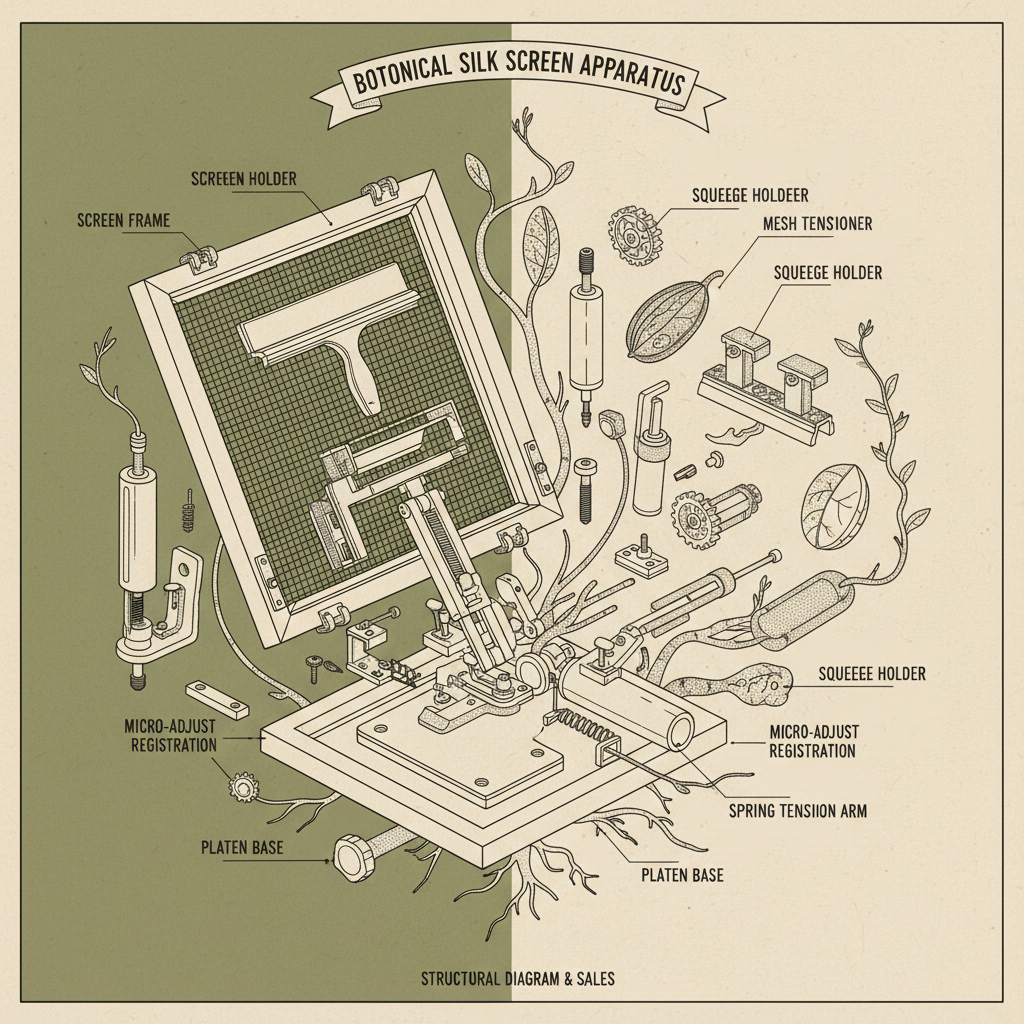 BOTONICAL SILK SCREEN APPARATUS

SCREEEN HOLDER

SCREEN FRAME

SQUEEGE HOLDEER

MESH TENSIONER

SQUEEGE HOLDER

SQUEEEE HOLDER

MICRO-ADJUST REGISTRATION

MICRO-ADJUST REGISTRATION

SPRING TENSIION ARM

PLATEN BASE

PLATEN BASE

STRUCTURAL DIAGRAM & SALES