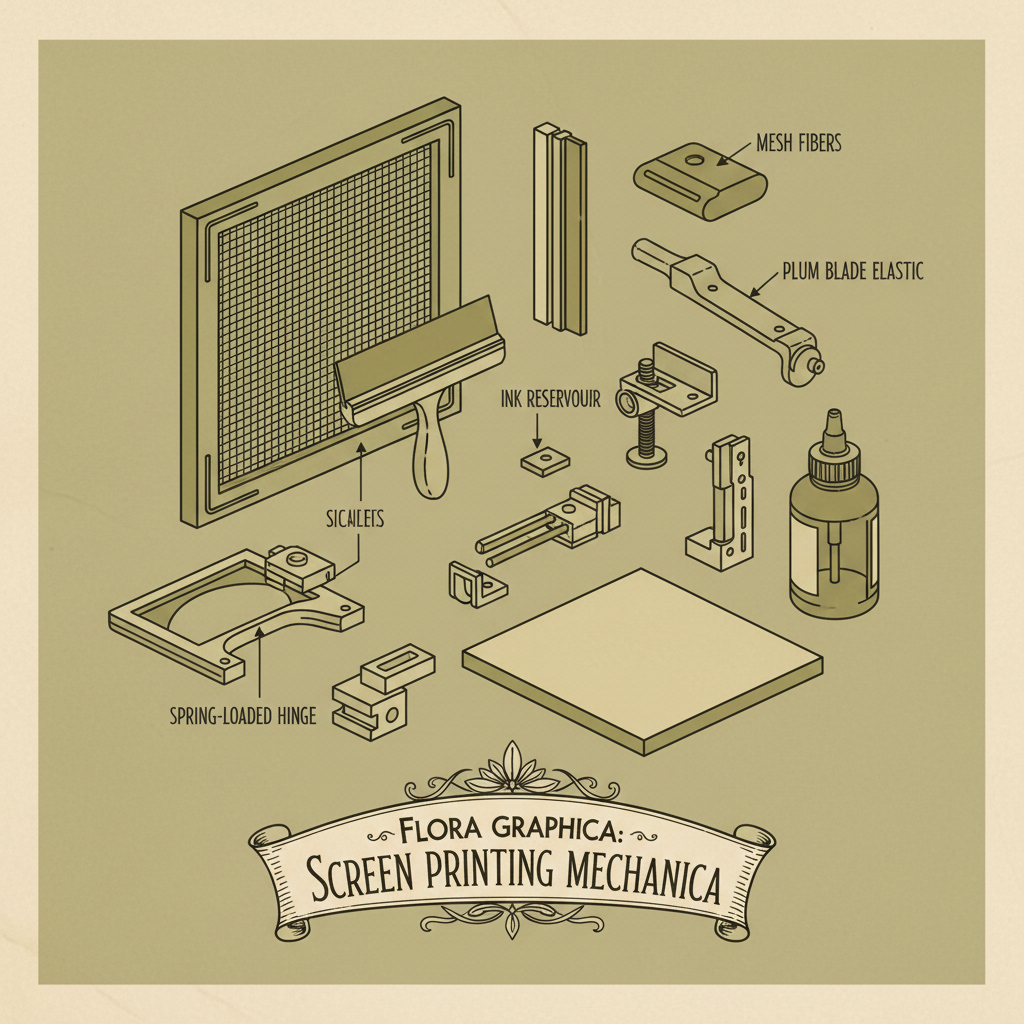 MESH FIBERS

PLUM BLADE ELASTIC

INK RESERVOUIR

SICALETS

SPRING-LOADED HINGE

FLORA GRAPHICA:
SCREEN PRINTING MECHANICA