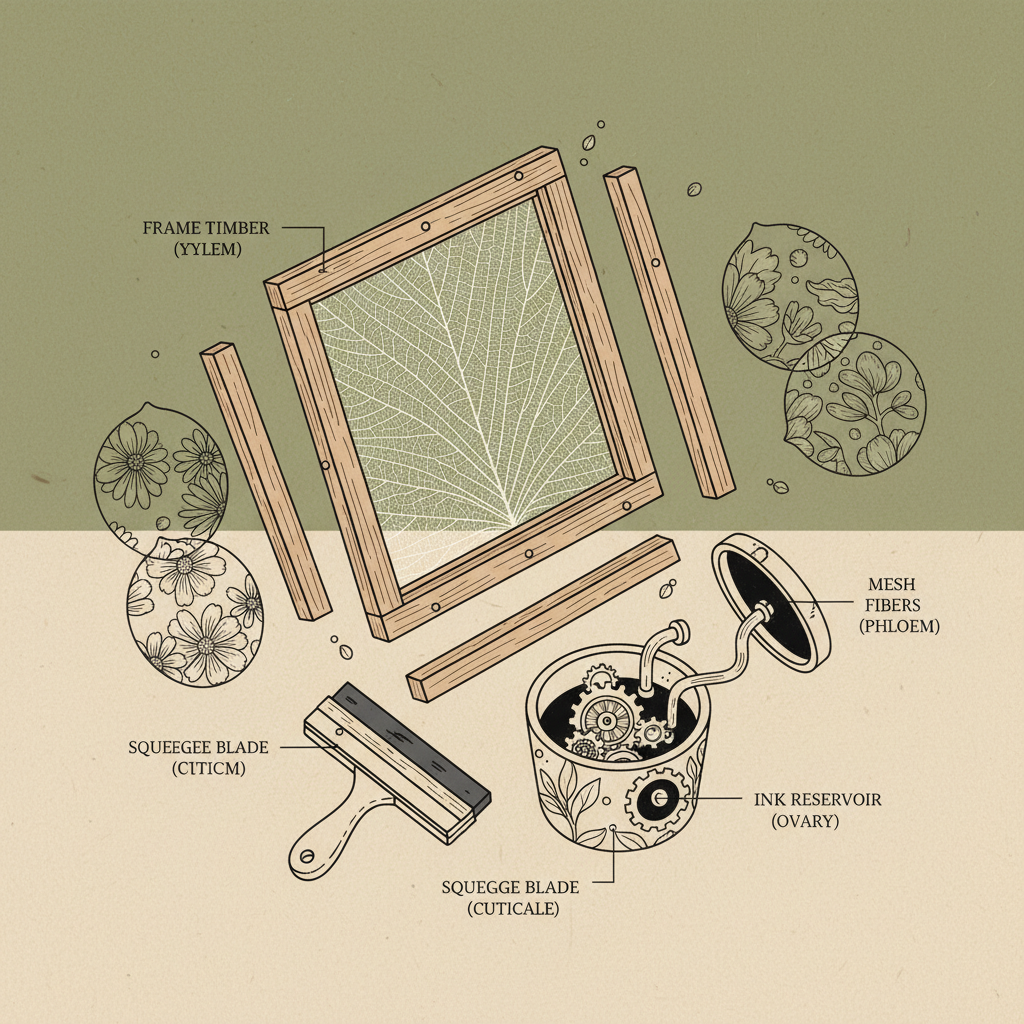 FRAME TIMBER
(YYLEM)

MESH
FIBERS
(PHLOEM)

SQUEEGEE BLADE
(CITICM)

INK RESERVOIR
(OVARY)

SQUEGGE BLADE
(CUTICALE)