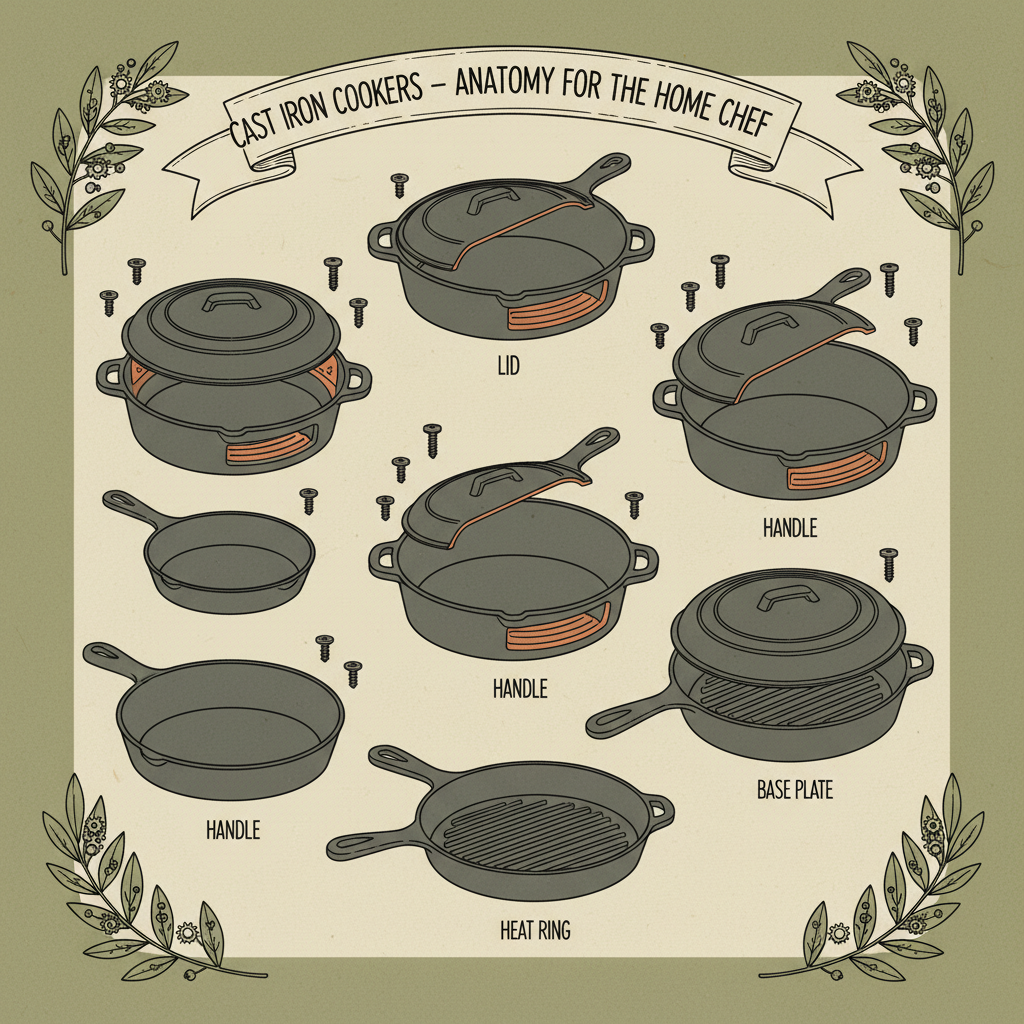 CAST IRON COOKERS – ANATOMY FOR THE HOME CHEF

LID

HANDLE

HANDLE

BASE PLATE

HANDLE

HEAT RING