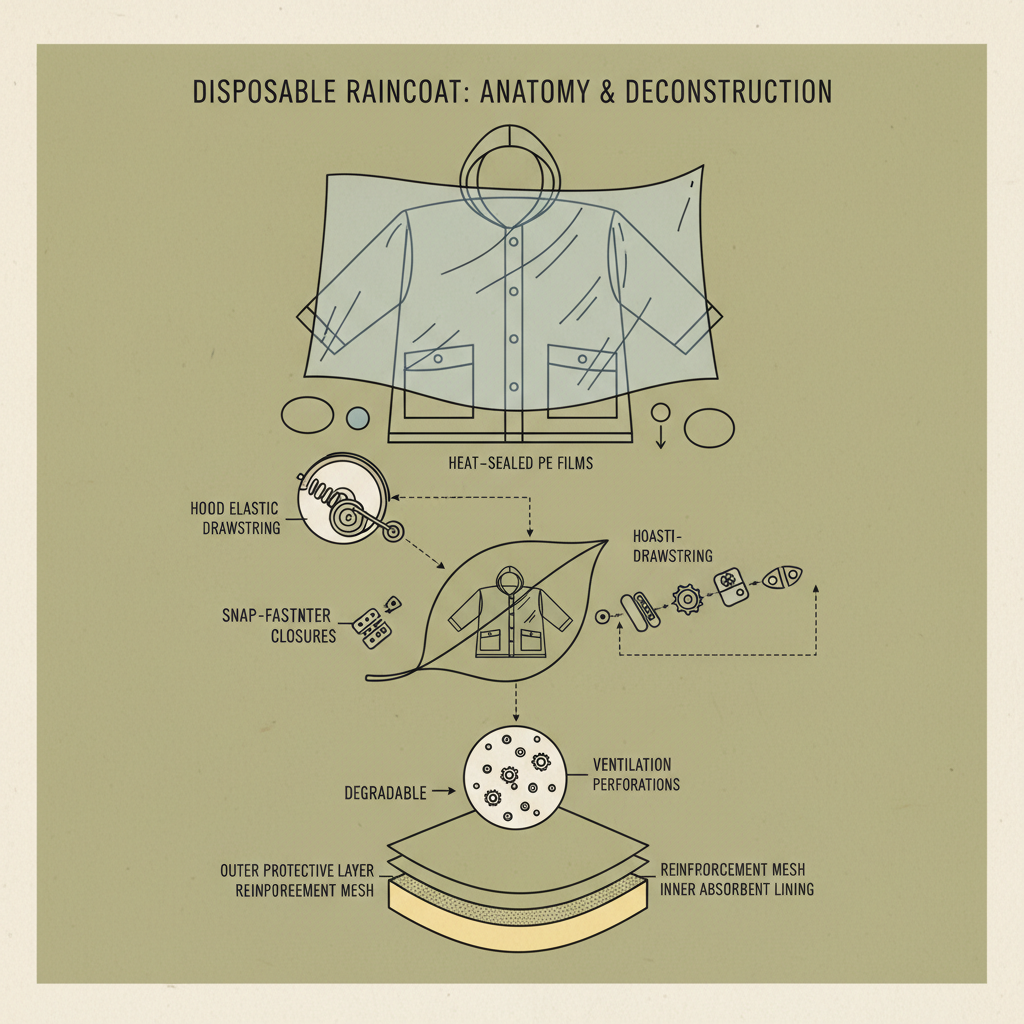 DISPOSABLE RAINCOAT: ANATOMY & DECONSTRUCTION

HEAT-SEALED PE FILMS

HOOD ELASTIC DRAWSTRING

HOASTI-DRAWSTRING

SNAP-FASTNTER CLOSURES

DEGRADABLE

VENTILATION PERFORATIONS

OUTER PROTECTIVE LAYER
REINPOREEMENT MESH

REINFRORCEMENT MESH
INNER ABSORBENT LINING