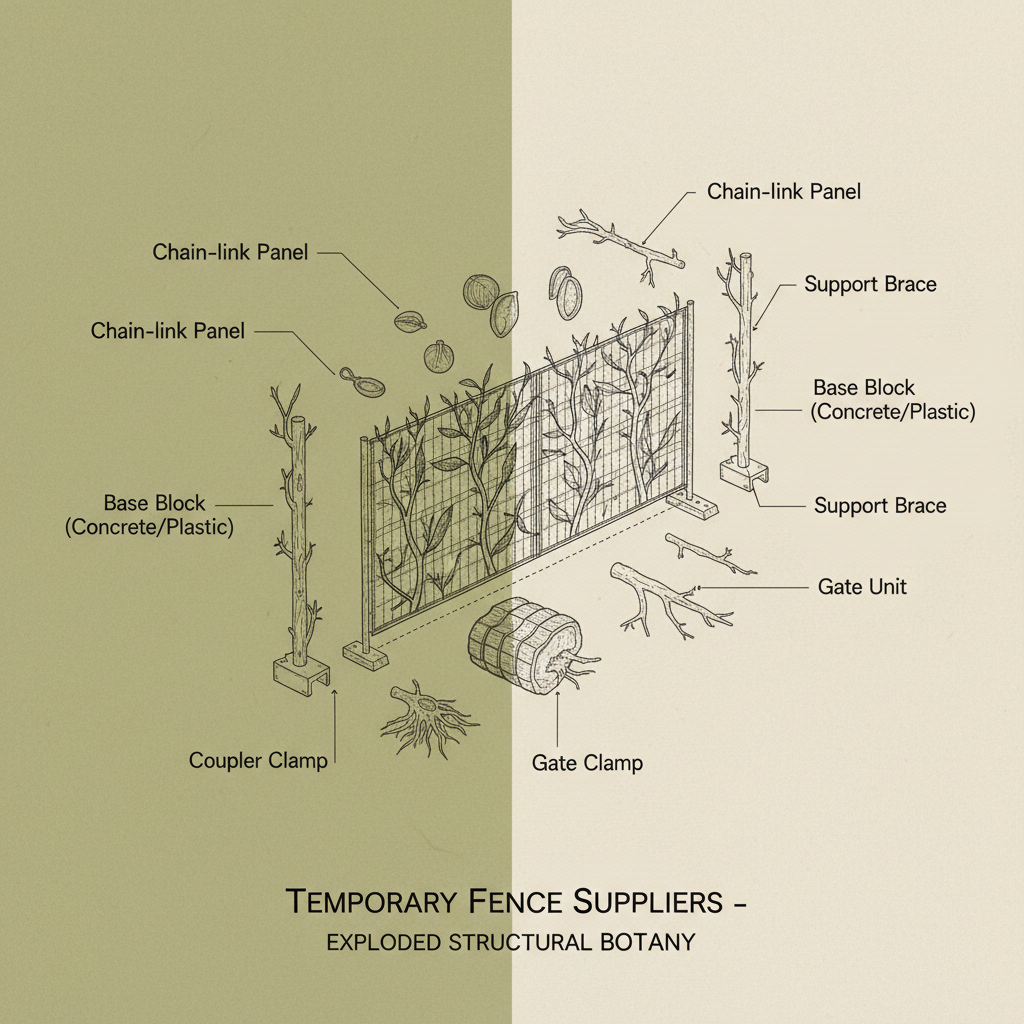 Chain-link Panel

Chain-link Panel

Chain-link Panel

Support Brace

Base Block (Concrete/Plastic)

Base Block (Concrete/Plastic)

Support Brace

Gate Unit

Coupler Clamp

Gate Clamp

TEMPORARY FENCE SUPPLIERS –

EXPLODED STRUCTURAL BOTANY