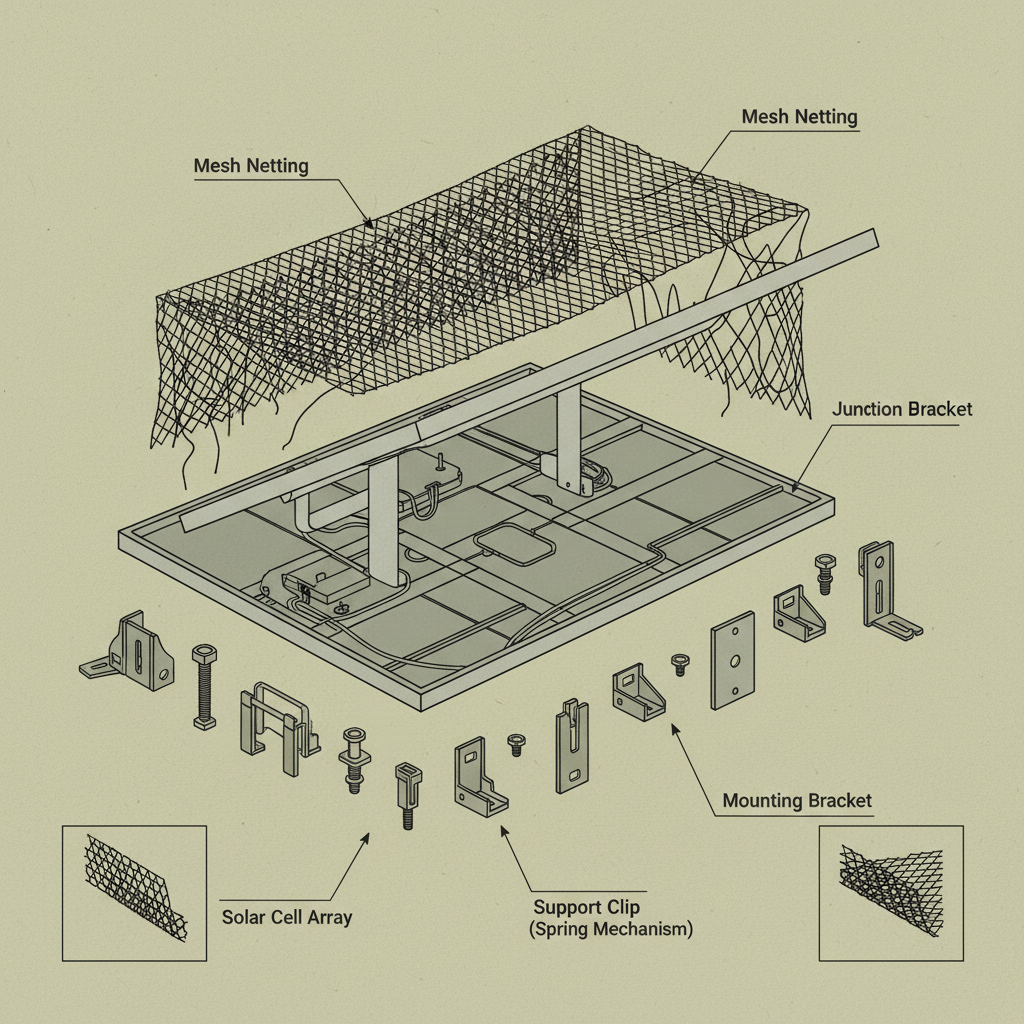 Mesh Netting

Mesh Netting

Junction Bracket

Mounting Bracket

Solar Cell Array

Support Clip
(Spring Mechanism)