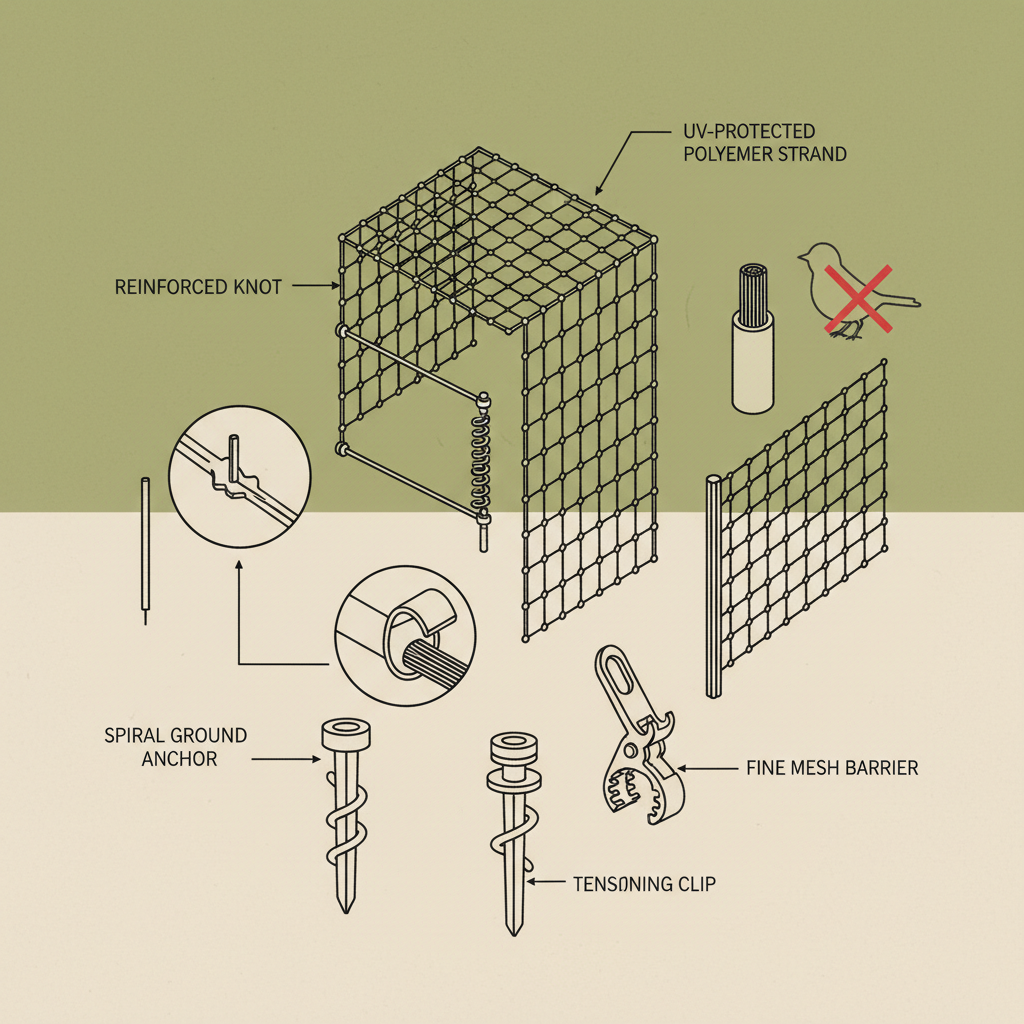 UV-PROTECTED
POLYEMER STRAND

REINFORCED KNOT

SPIRAL GROUND
ANCHOR

FINE MESH BARRIER

TENSONING CLIP