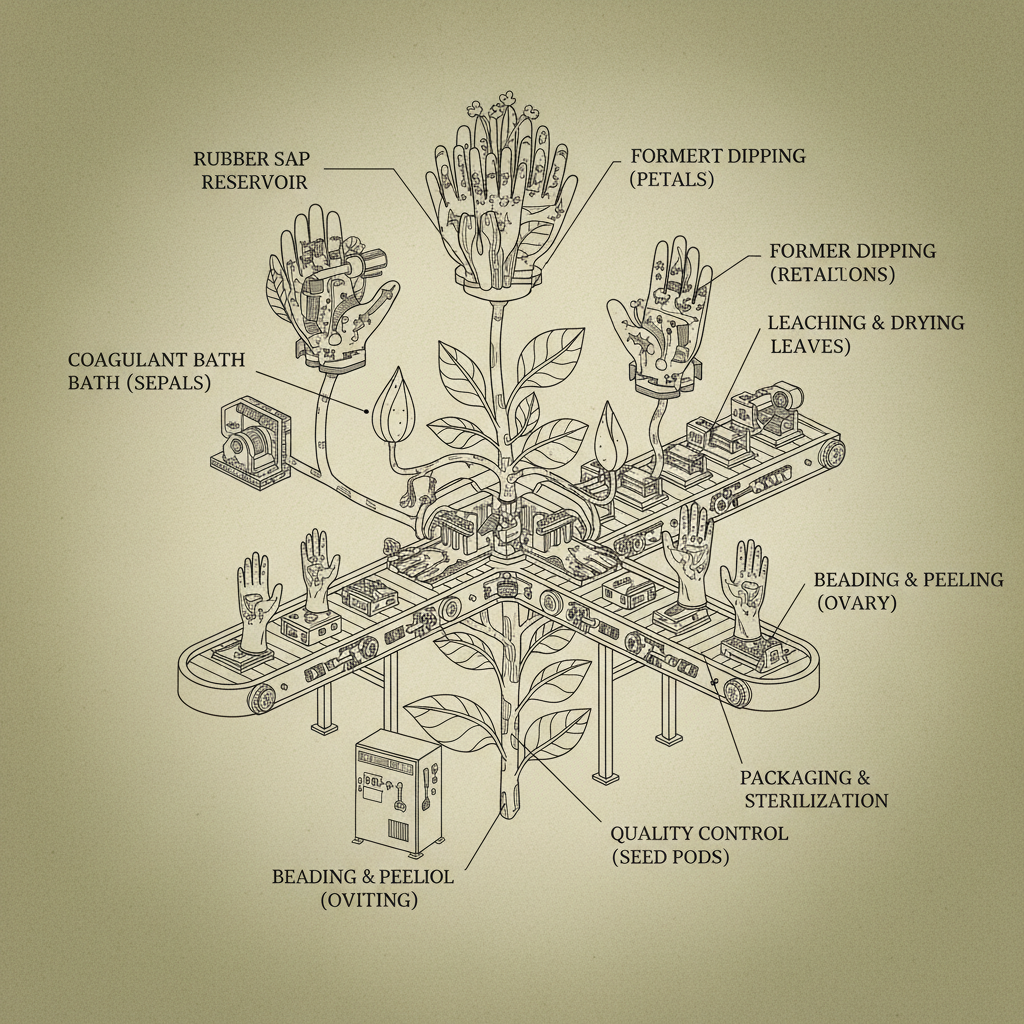 RUBBER SAP RESERVOIR

FORMERT DIPPING (PETALS)

FORMER DIPPING (RETALTONS)

LEACHING & DRYING LEAVES)

COAGULANT BATH BATH (SEPALS)

BEADING & PEELING (OVARY)

PACKAGING & STERILIZATION

QUALITY CONTROL (SEED PODS)

BEADING & PEELIOL (OVITING)