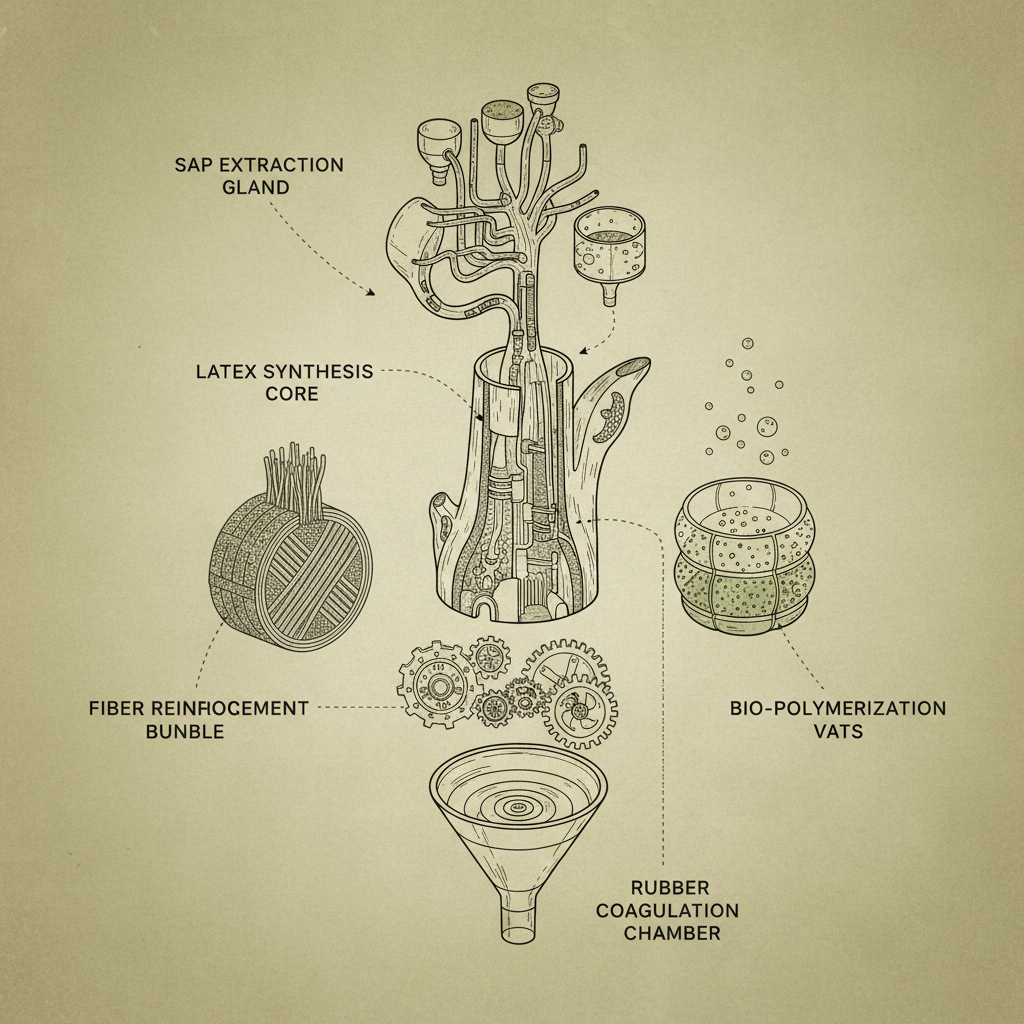 SAP EXTRACTION GLAND

LATEX SYNTHESIS CORE

FIBER REINFIOCEMENT BUNBLE

BIO-POLYMERIZATION VATS

RUBBER COAGULATION CHAMBER