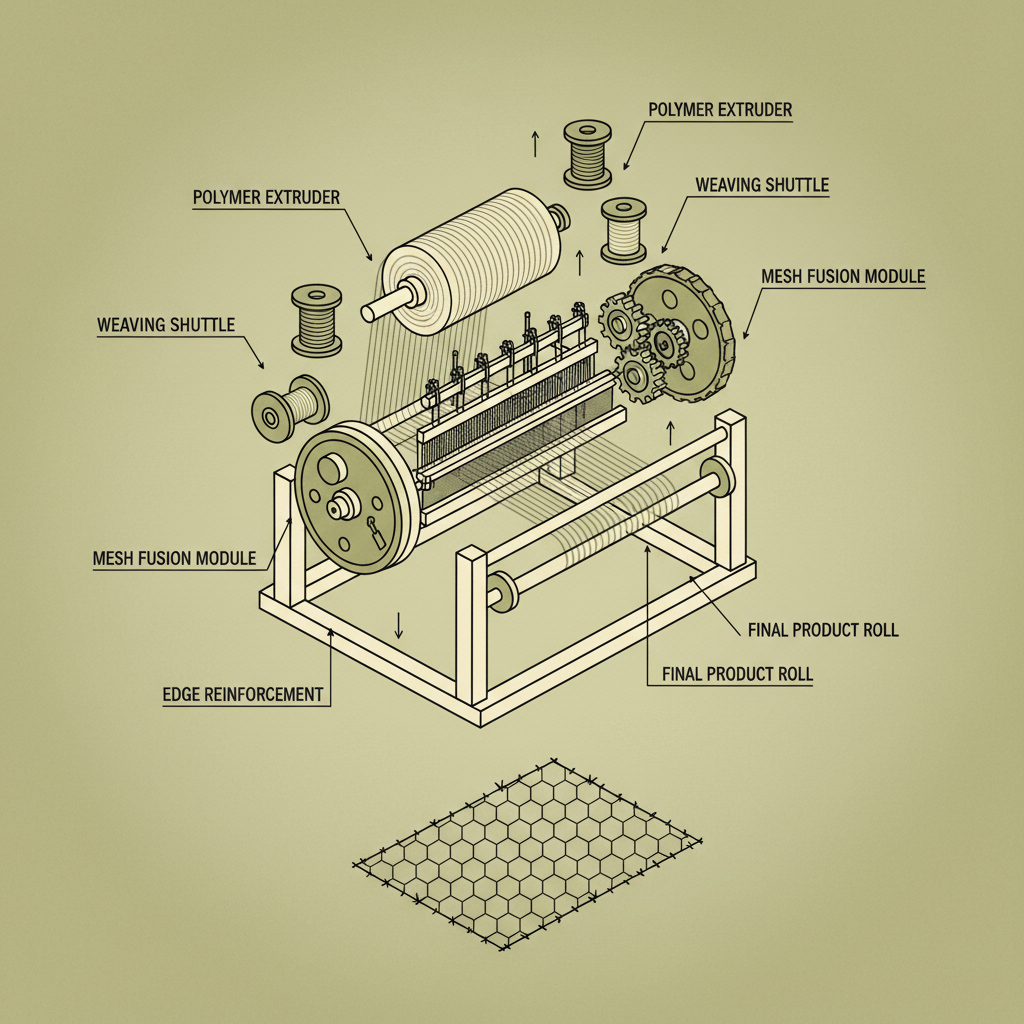 POLYMER EXTRUDER

POLYMER EXTRUDER

WEAVING SHUTTLE

MESH FUSION MODULE

WEAVING SHUTTLE

MESH FUSION MODULE

FINAL PRODUCT ROLL

FINAL PRODUCT ROLL

EDGE REINFORCEMENT